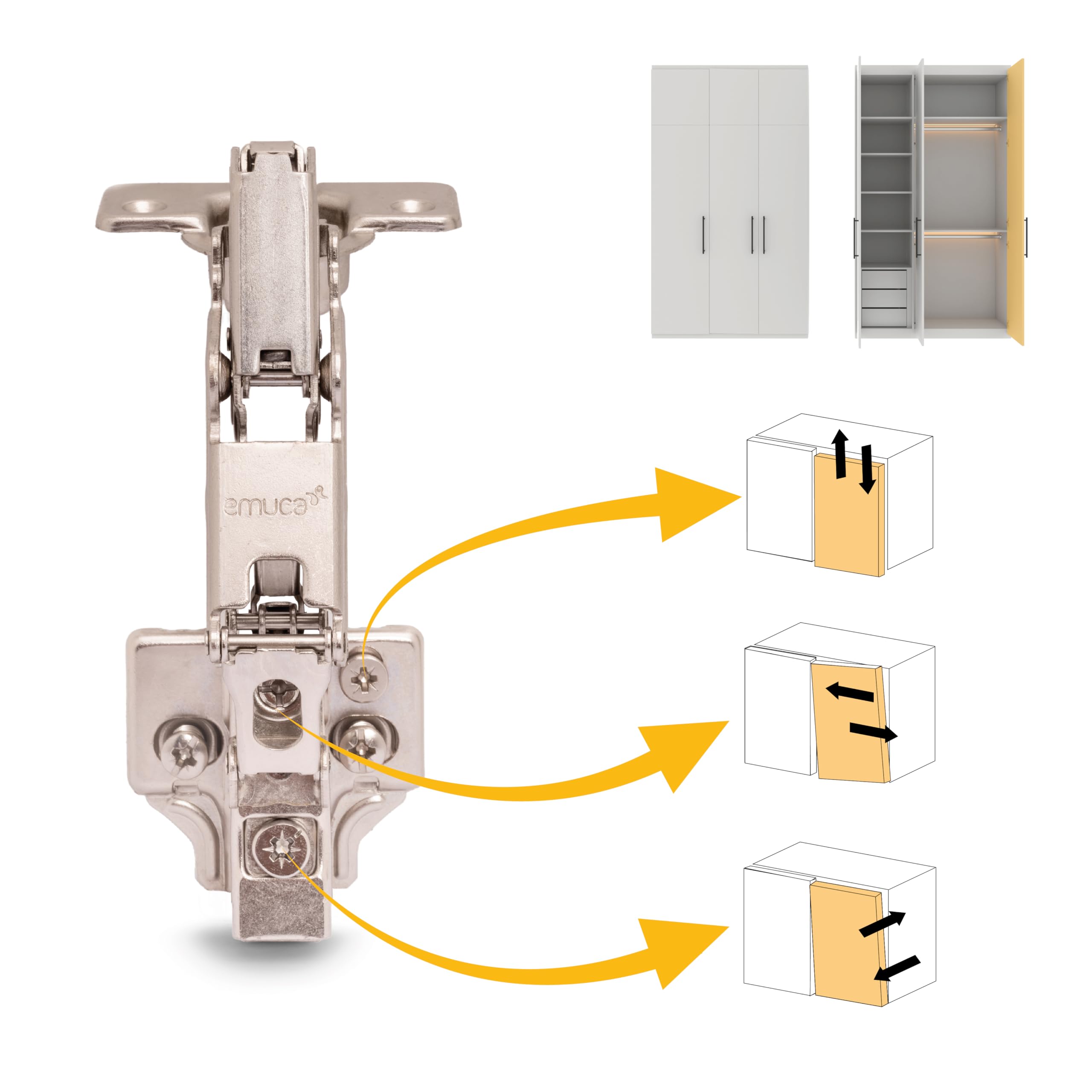 emuca