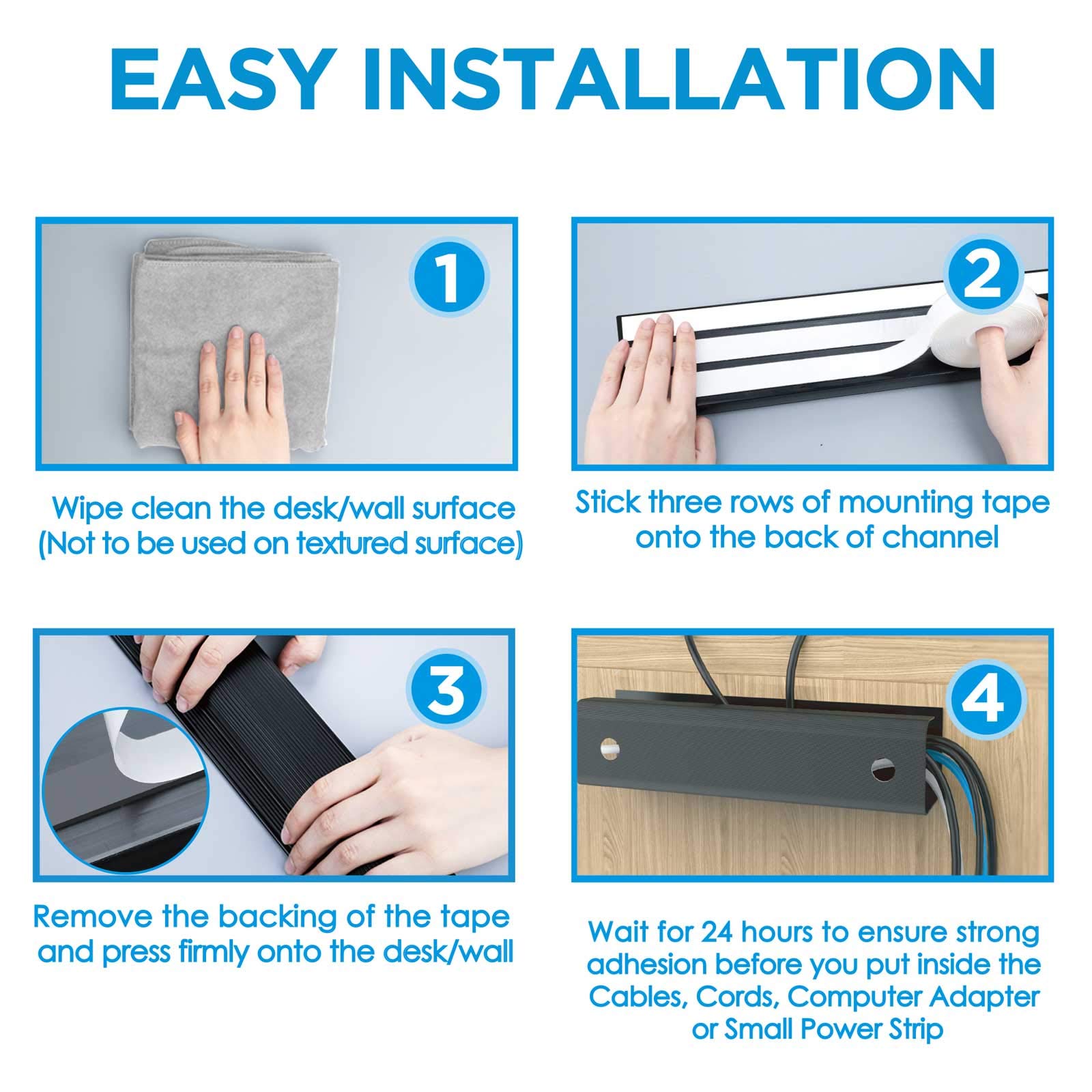 EASY INSTALLATION

1

Wipe clean the desk/wall surface (Not to be used on textured surface)

2

Stick three rows of mounting tape onto the back of channel

3

Remove the backing of the tape and press firmly onto the desk/wall

4

Wait for 24 hours to ensure strong adhesion before you put inside the Cables, Cords, Computer Adapter or Small Power Strip