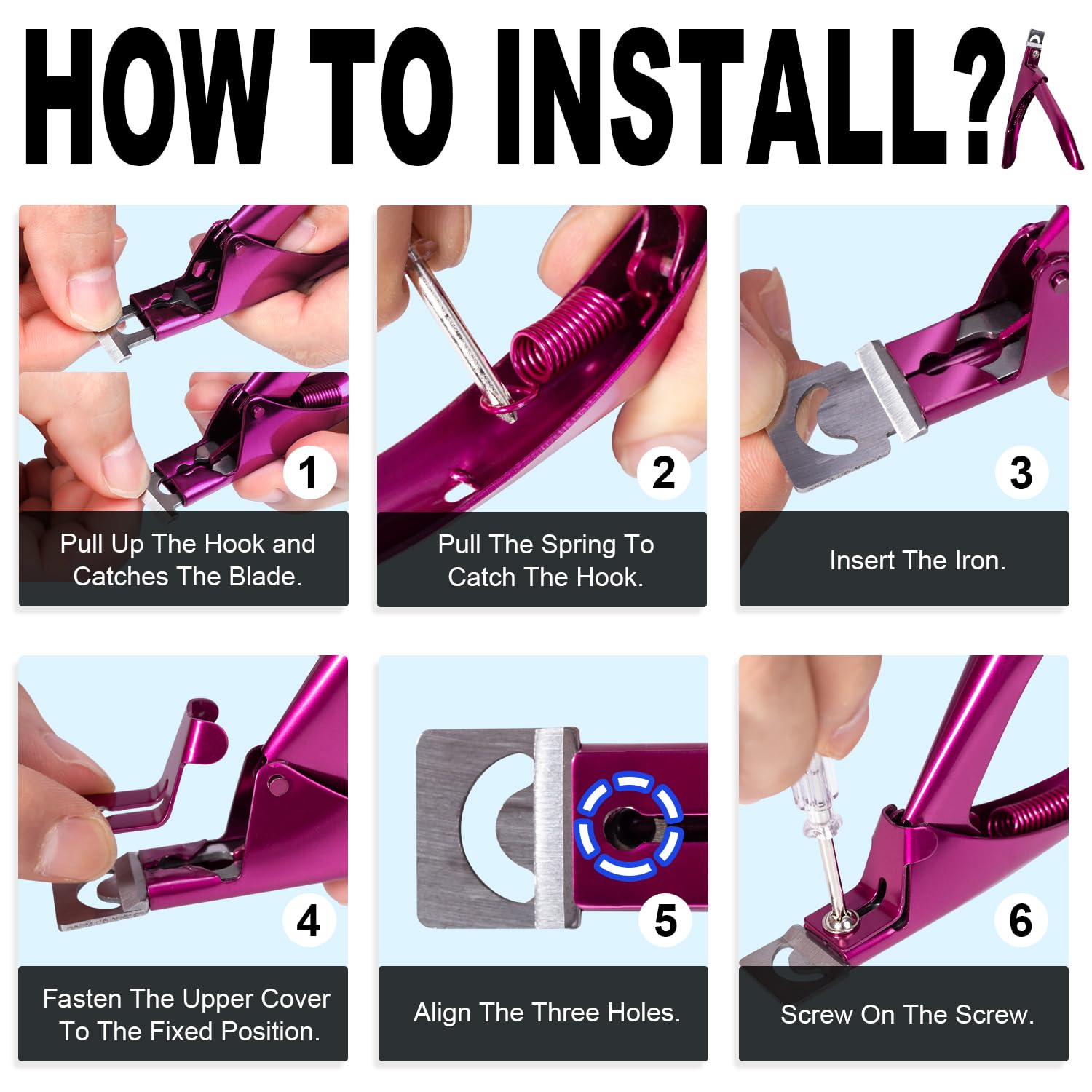 HOW TO INSTALL?

1
Pull Up The Hook and Catches The Blade.

2
Pull The Spring To Catch The Hook.

3
Insert The Iron.

4
Fasten The Upper Cover To The Fixed Position.

5
Align The Three Holes.

6
Screw On The Screw.