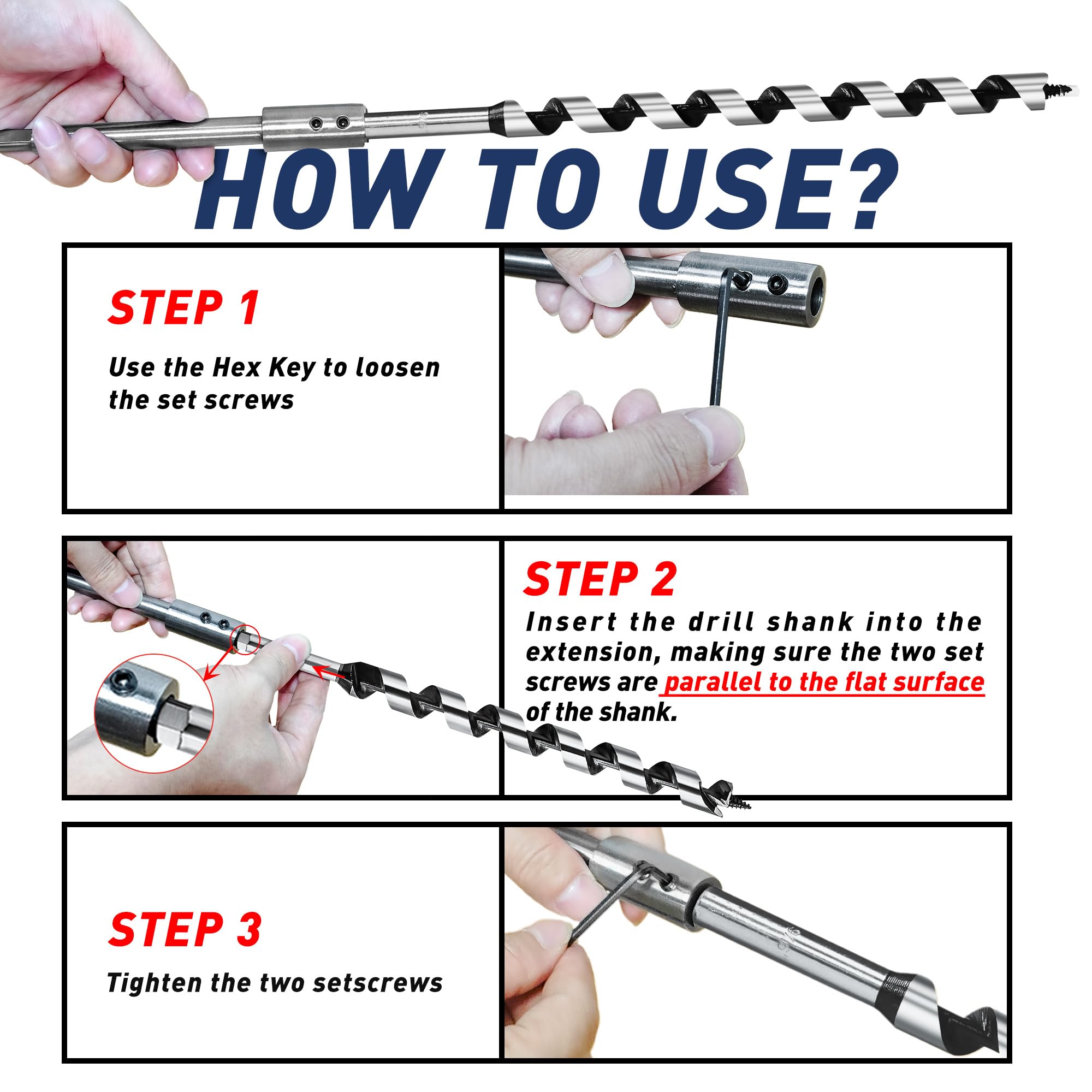 HOW TO USE?

STEP 1

Use the Hex Key to loosen the set screws

STEP 2

Insert the drill shank into the extension, making sure the two set screws are parallel to the flat surface of the shank.

STEP 3

Tighten the two setscrews