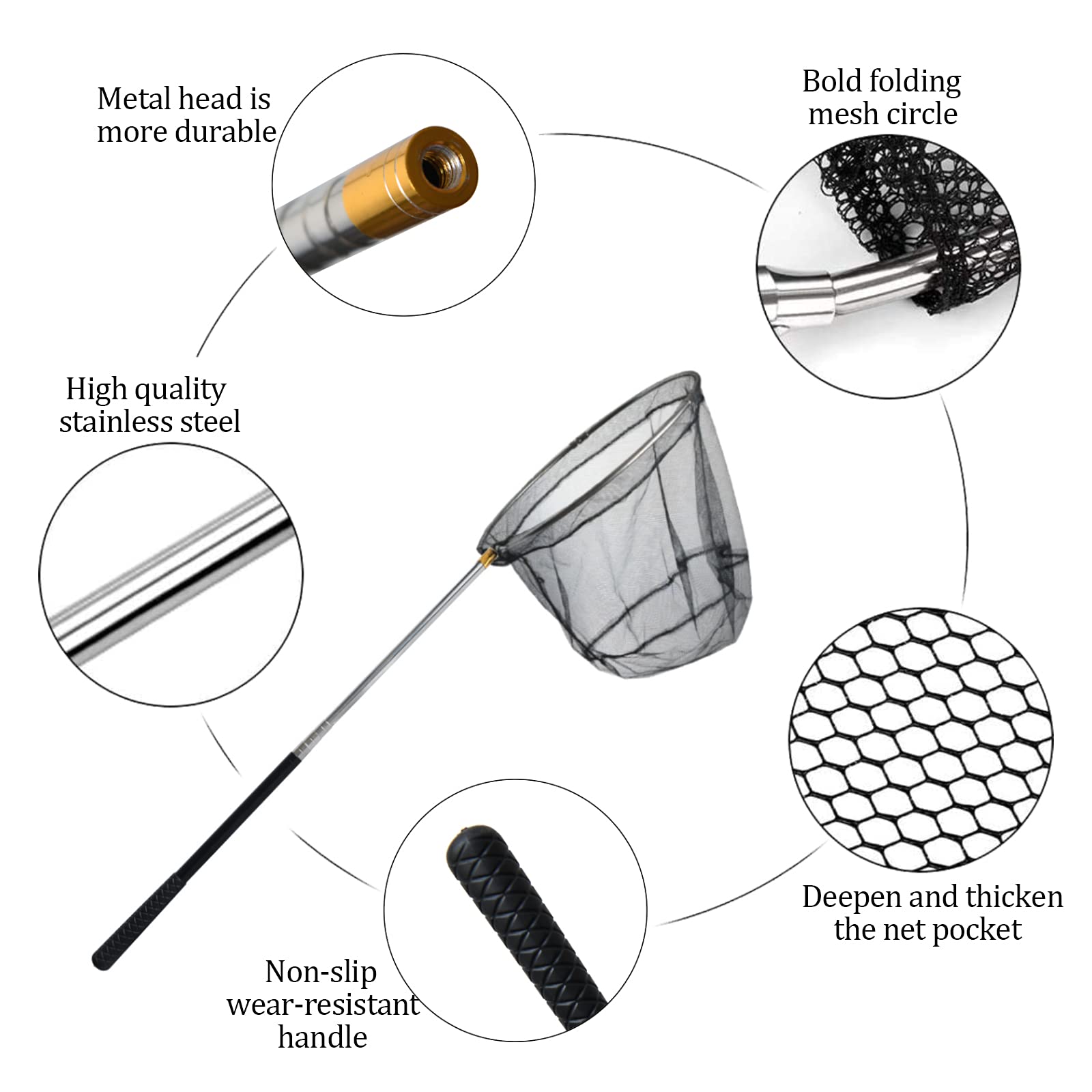 Metal head is more durable

Bold folding mesh circle

High quality stainless steel

Deepen and thicken the net pocket

Non-slip wear-resistant handle