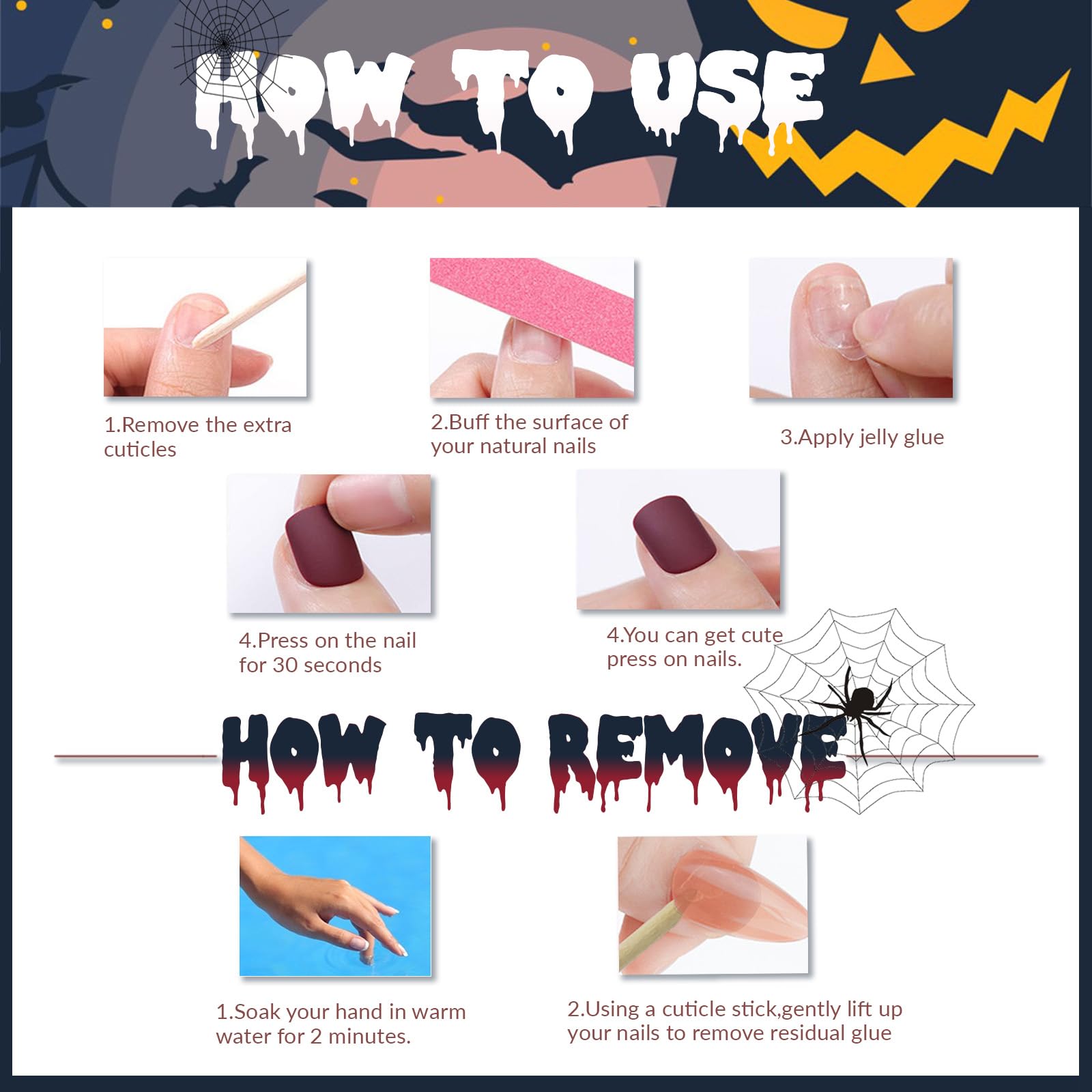 HOW TO USE

1.Remove the extra cuticles

2.Buff the surface of your natural nails

3.Apply jelly glue

4.Press on the nail for 30 seconds

4.You can get cute press on nails.

HOW TO REMOVE

1.Soak your hand in warm water for 2 minutes.

2.Using a cuticle stick,gently lift up your nails to remove residual glue