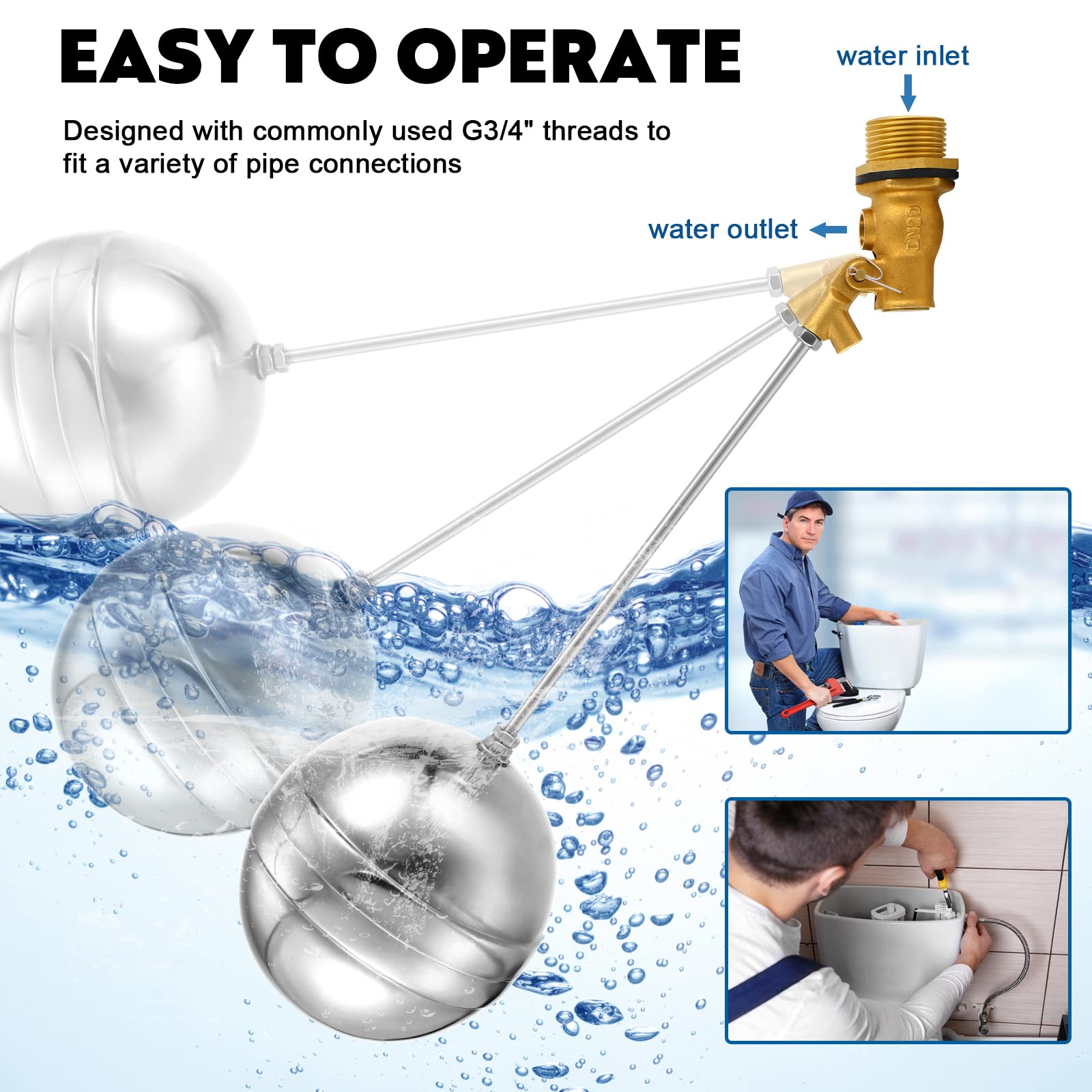 EASY TO OPERATE

Designed with commonly used G3/4" threads to fit a variety of pipe connections

water inlet

water outlet

DN20