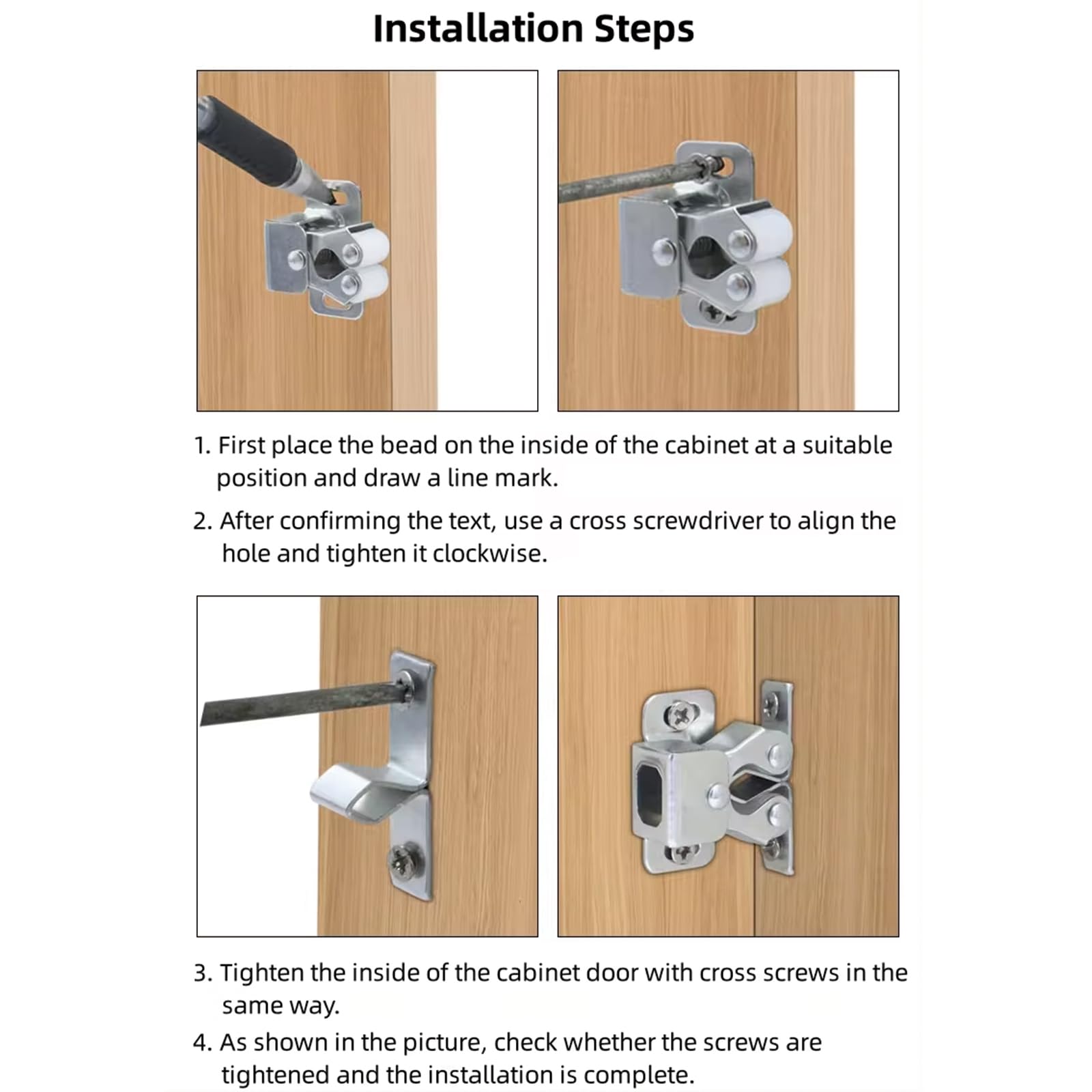 Installation Steps

1. First place the bead on the inside of the cabinet at a suitable position and draw a line mark.

2. After confirming the text, use a cross screwdriver to align the hole and tighten it clockwise.

3. Tighten the inside of the cabinet door with cross screws in the same way.

4. As shown in the picture, check whether the screws are tightened and the installation is complete.