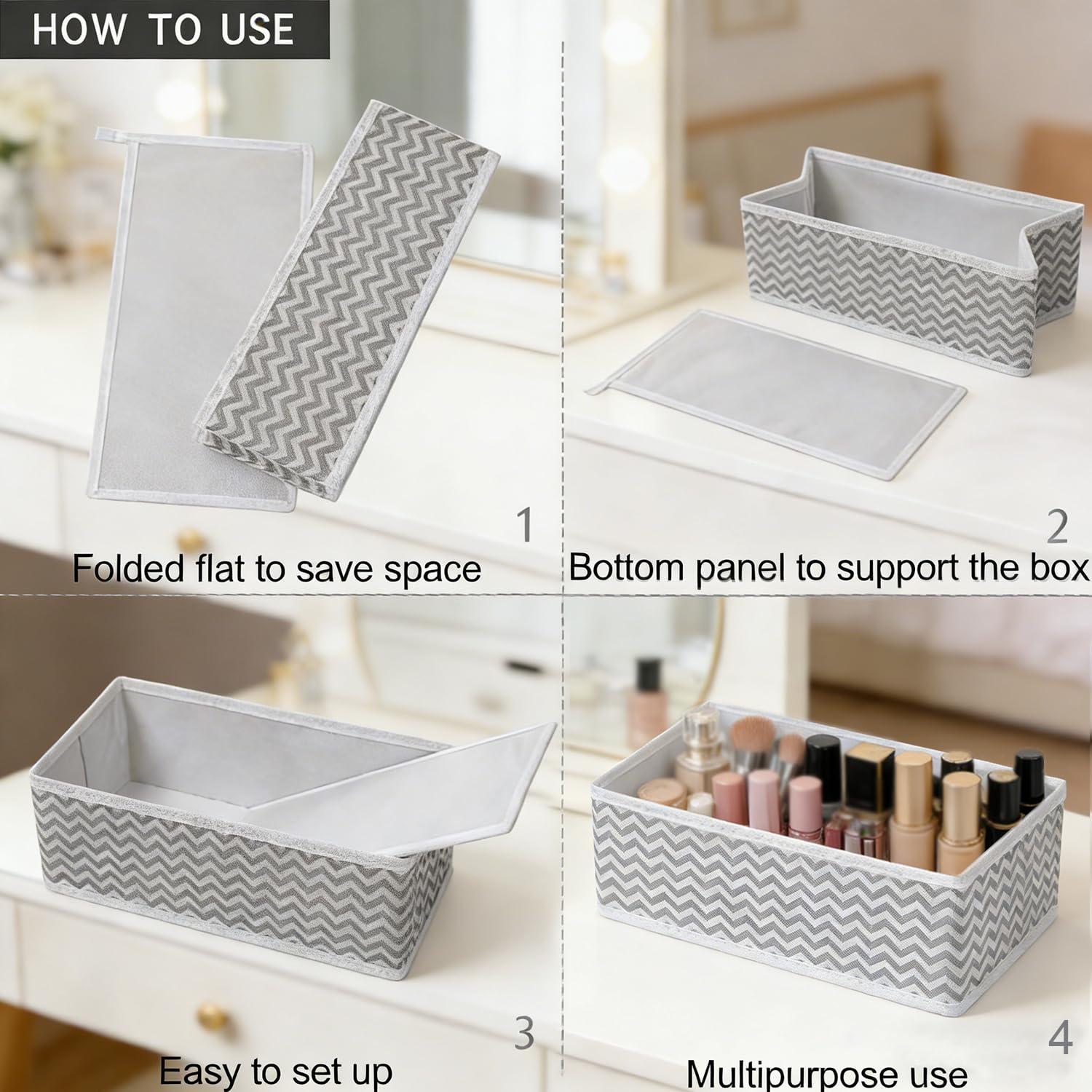 HOW TO USE

1
Folded flat to save space

2
Bottom panel to support the box

3
Easy to set up

4
Multipurpose use