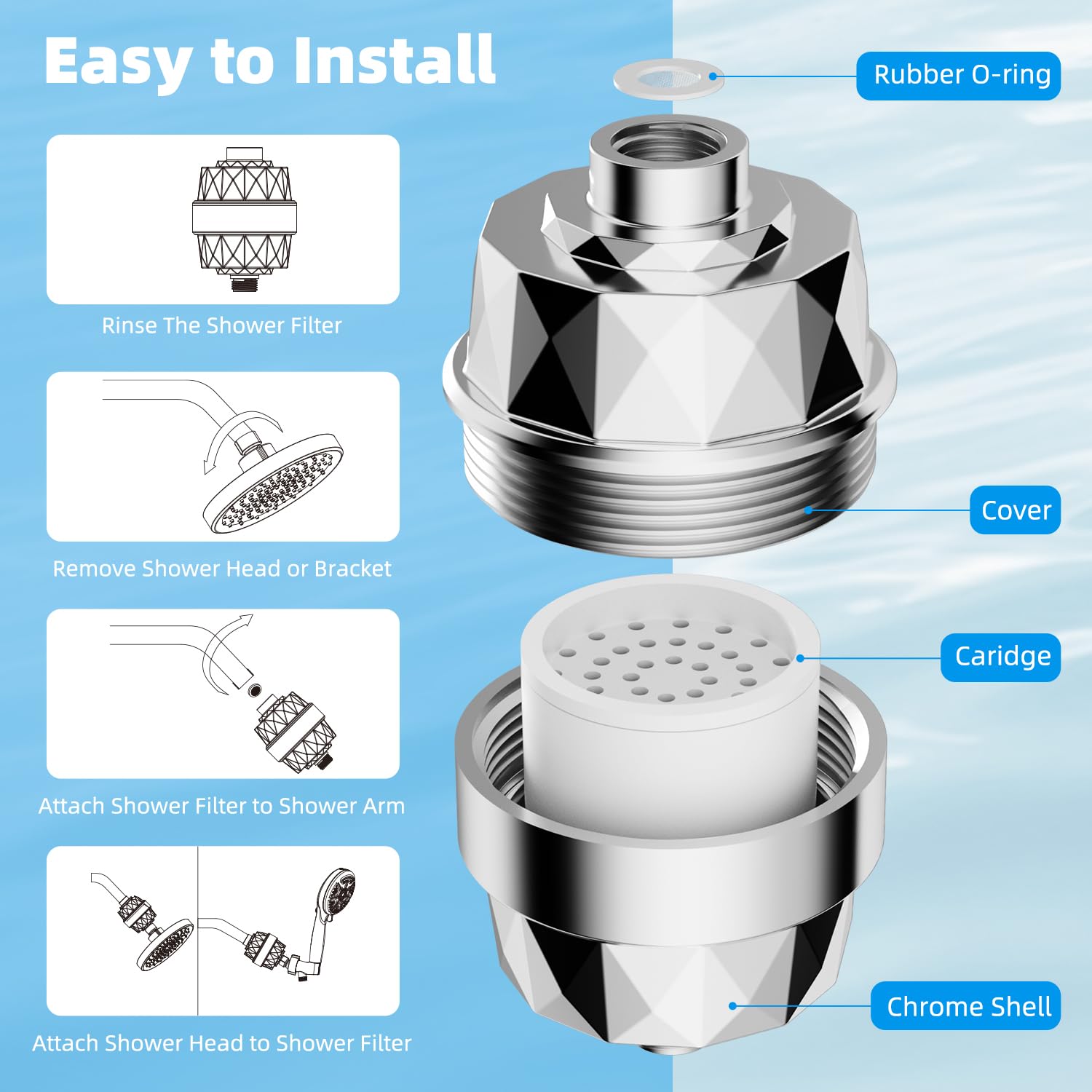 Easy to Install

Rinse The Shower Filter

Remove Shower Head or Bracket

Attach Shower Filter to Shower Arm

Attach Shower Head to Shower Filter

Rubber O-ring

Cover

Caridge

Chrome Shell