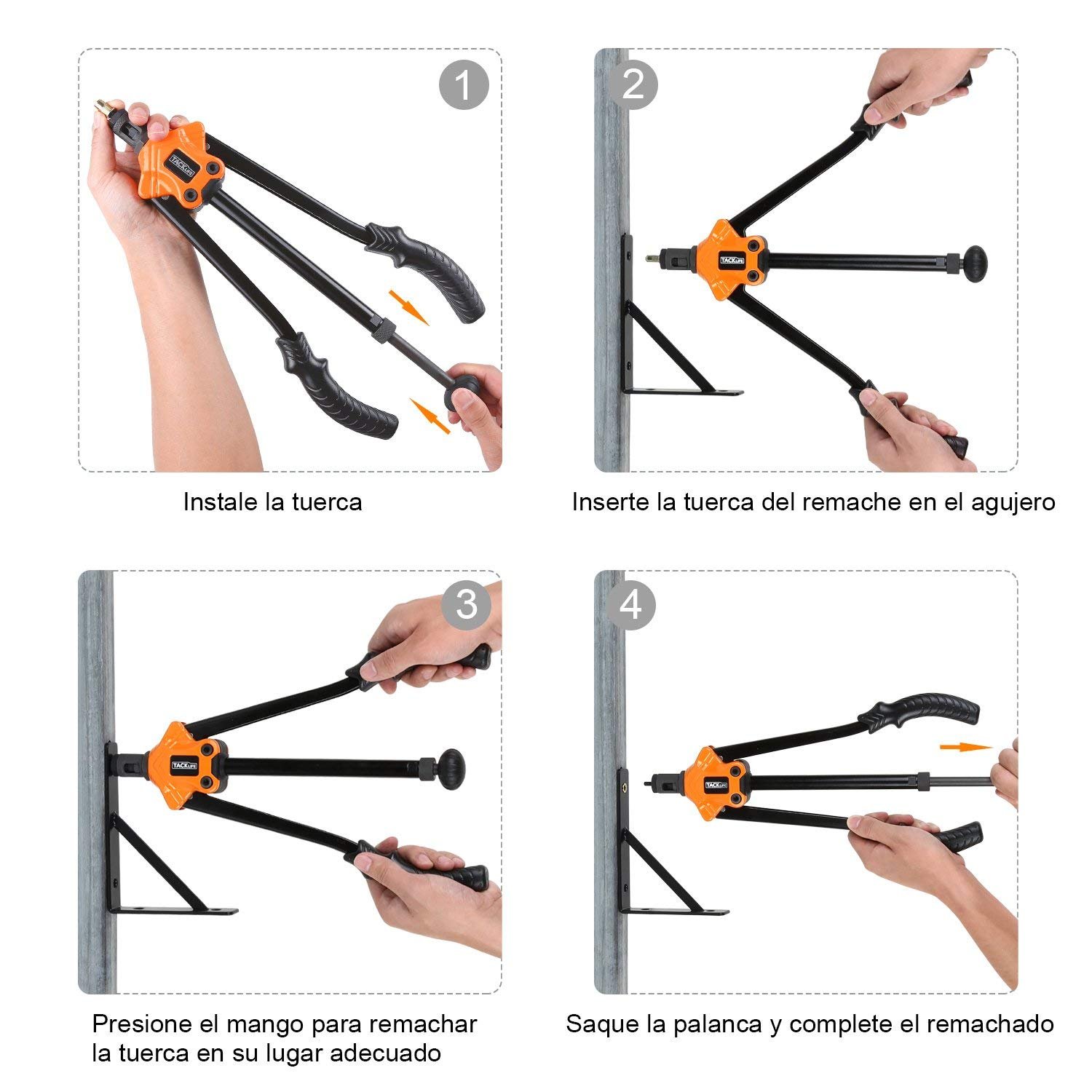 1

TACKLIFE

Instale la tuerca

2

TACKLIFE

Inserte la tuerca del remache en el agujero

3

TACKLIFE

Presione el mango para remachar la tuerca en su lugar adecuado

4

TACKLIFE

Saque la palanca y complete el remachado