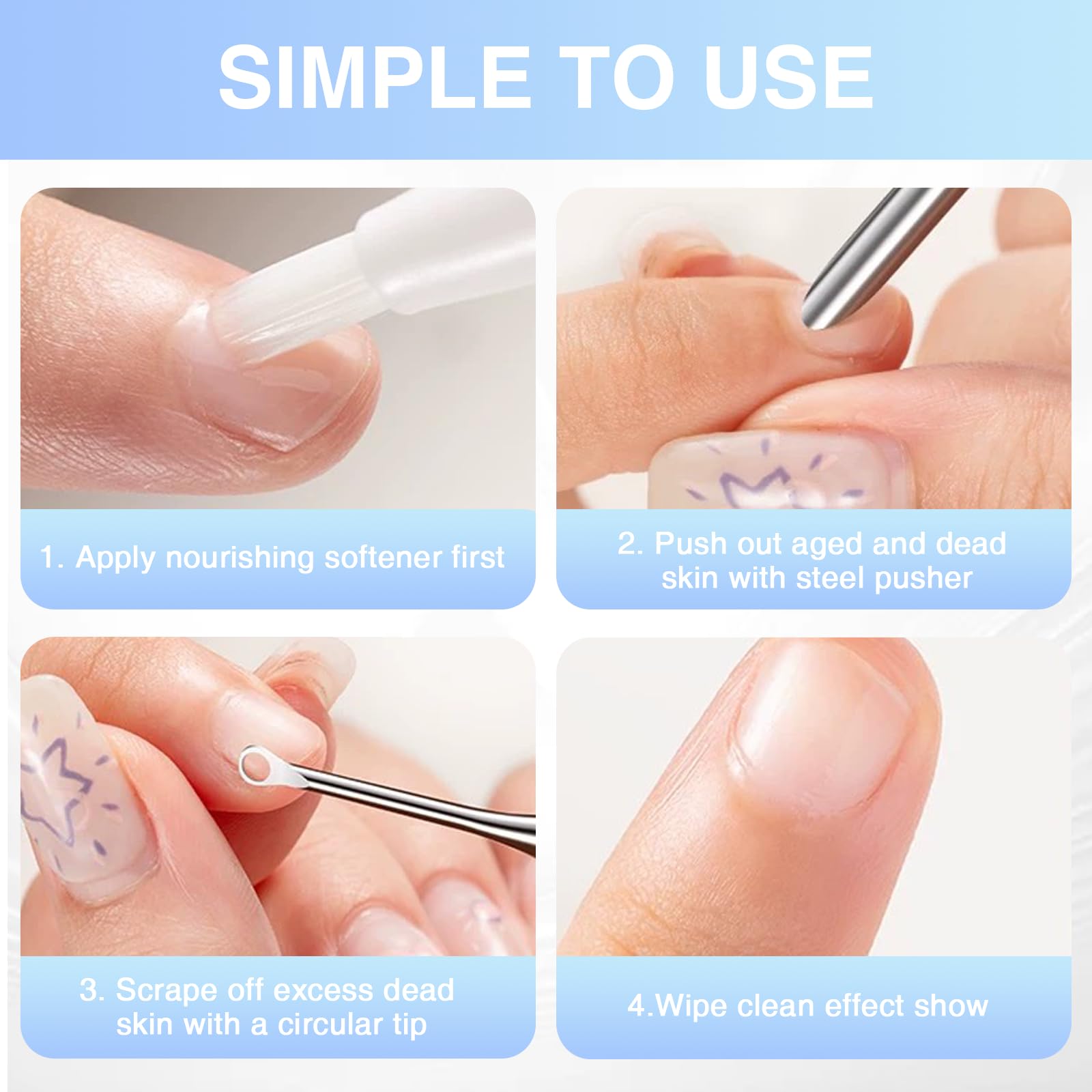 SIMPLE TO USE

1. Apply nourishing softener first

2. Push out aged and dead skin with steel pusher

3. Scrape off excess dead skin with a circular tip

4.Wipe clean effect show