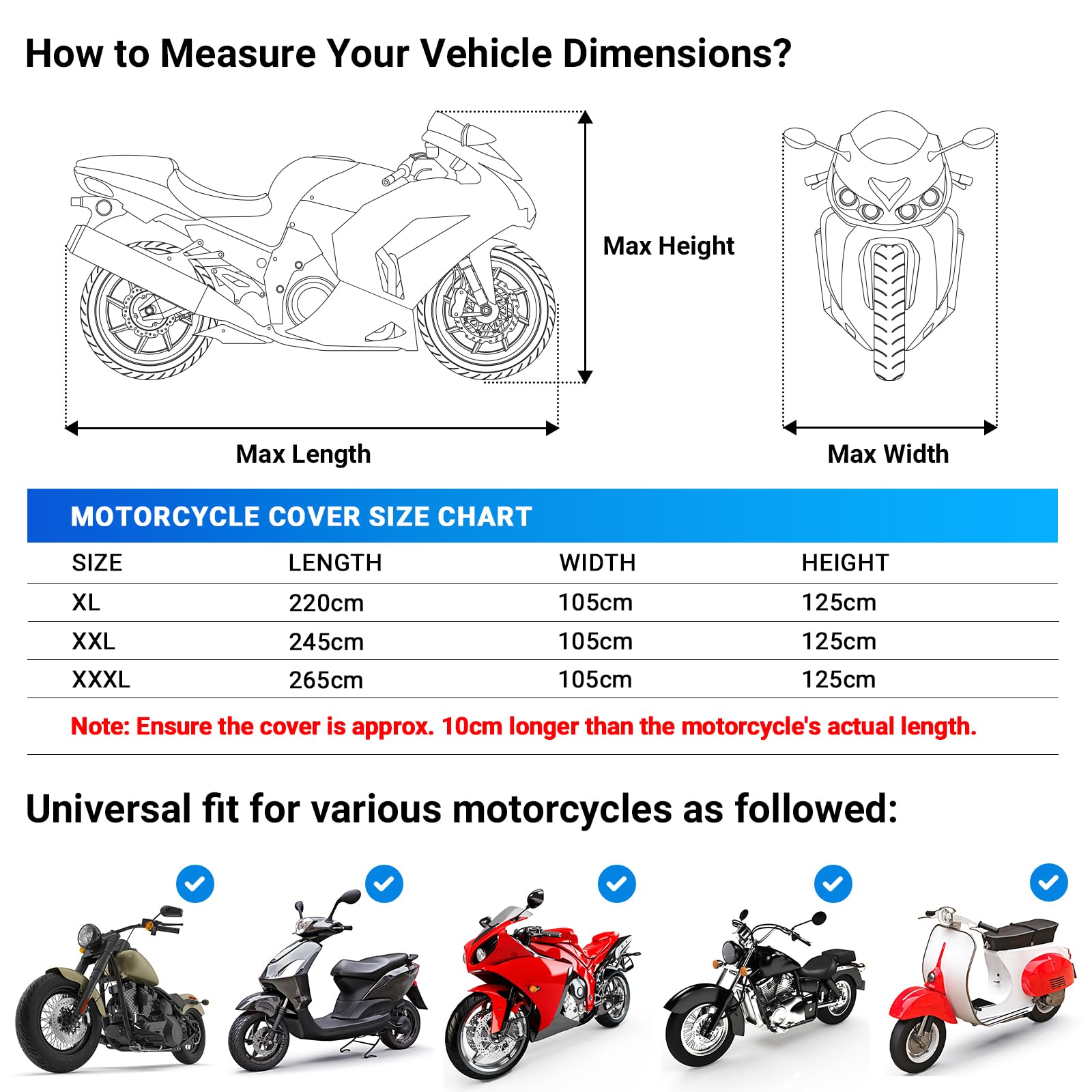 How to Measure Your Vehicle Dimensions?

Max Height

Max Length

Max Width

MOTORCYCLE COVER SIZE CHART

| SIZE | LENGTH | WIDTH | HEIGHT |
|---|---|---|---|
| XL | 220cm | 105cm | 125cm |
| XXL | 245cm | 105cm | 125cm |
| XXXL | 265cm | 105cm | 125cm |

Note: Ensure the cover is approx. 10cm longer than the motorcycle's actual length.

Universal fit for various motorcycles as followed: