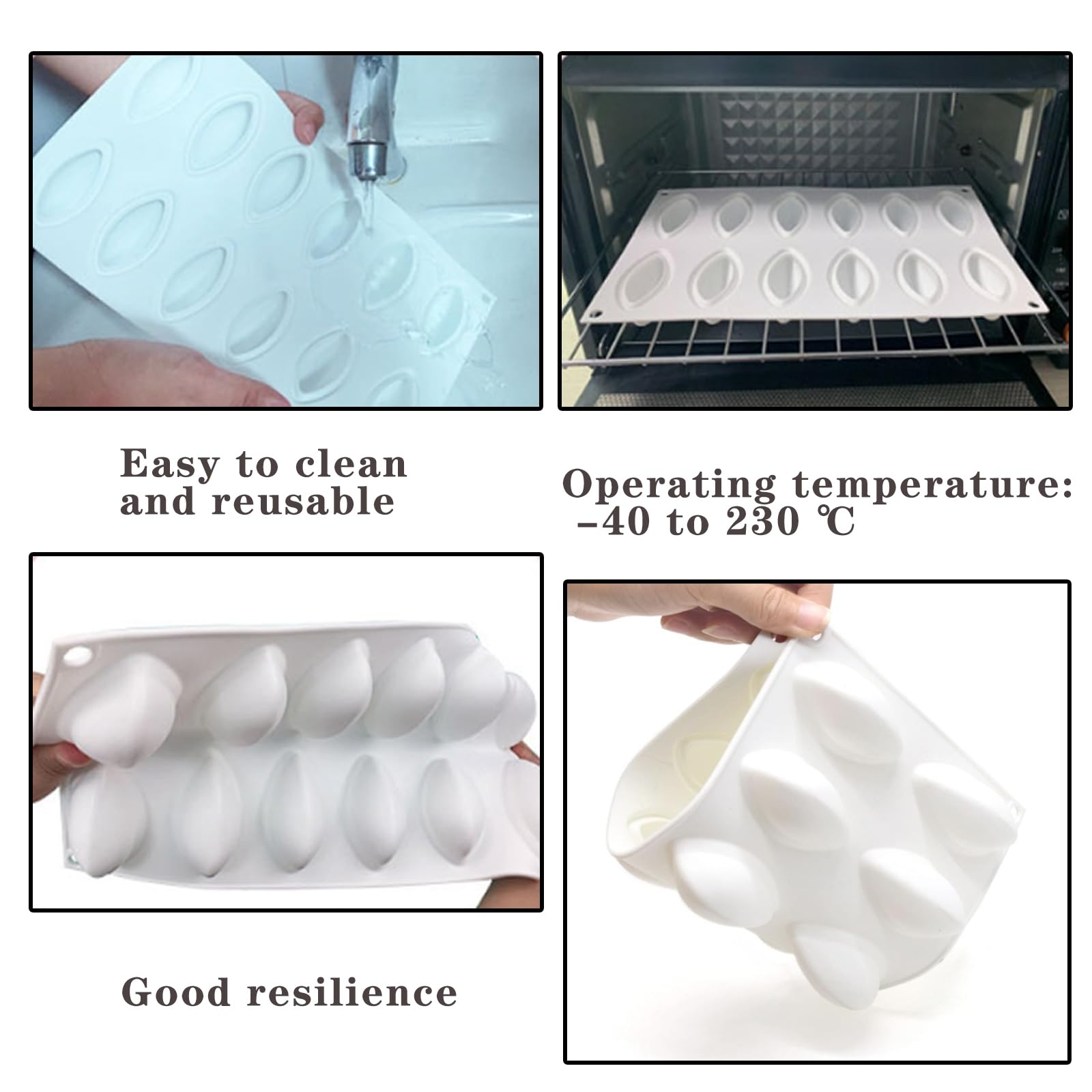 Easy to clean and reusable

Operating temperature: -40 to 230 ℃

Good resilience