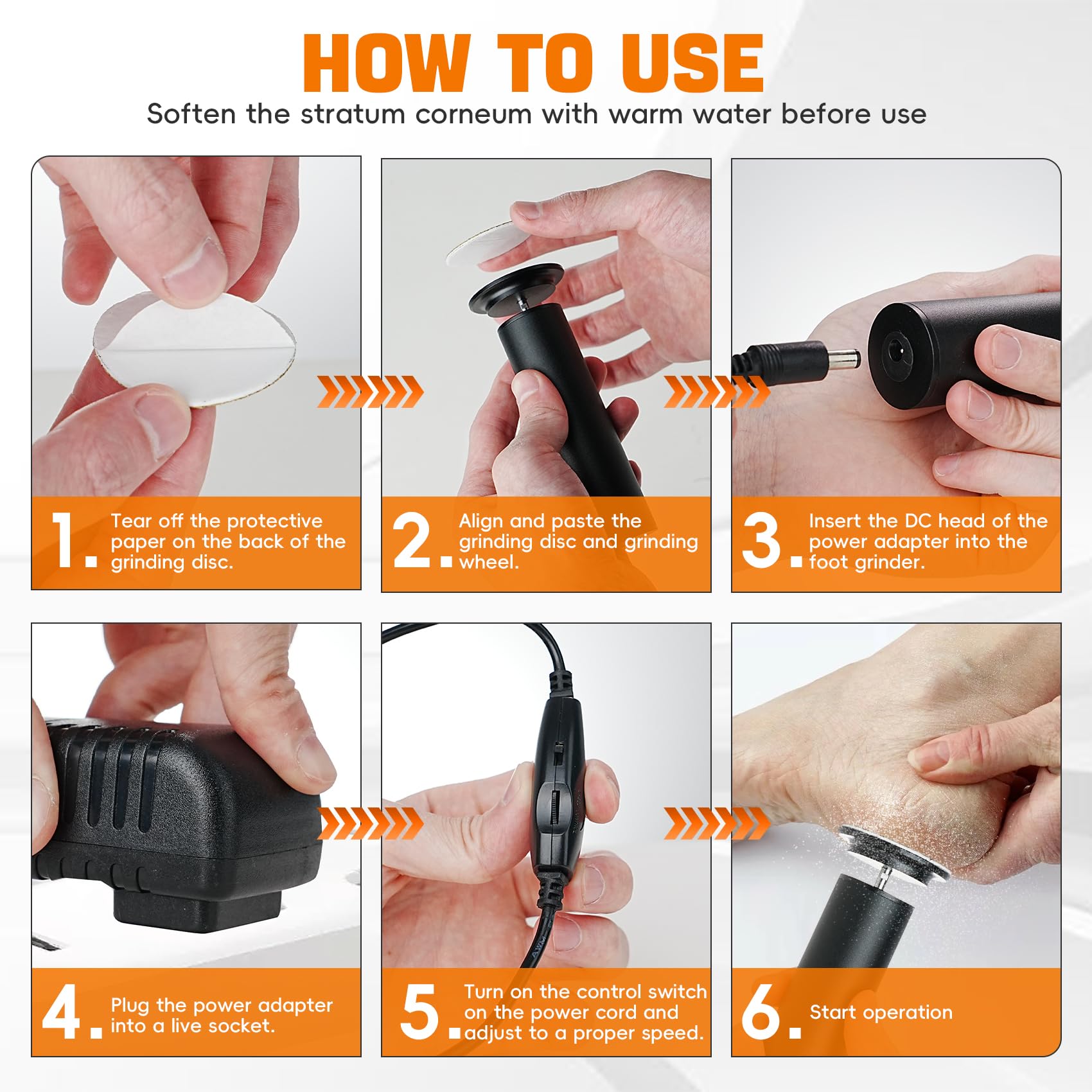 HOW TO USE
Soften the stratum corneum with warm water before use

1. Tear off the protective paper on the back of the grinding disc.

2. Align and paste the grinding disc and grinding wheel.

3. Insert the DC head of the power adapter into the foot grinder.

4. Plug the power adapter into a live socket.

5. Turn on the control switch on the power cord and adjust to a proper speed.

6. Start operation