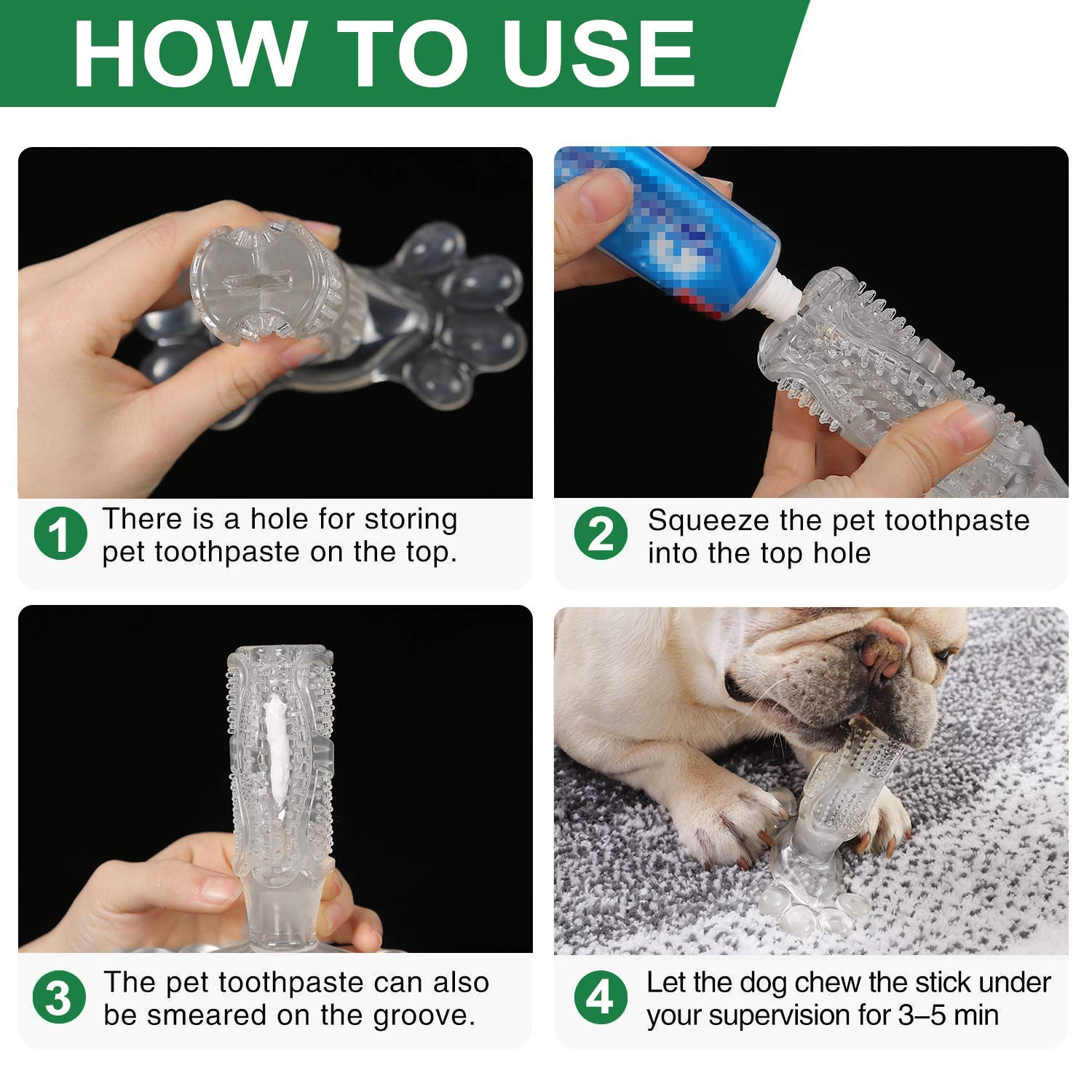 HOW TO USE

1 There is a hole for storing pet toothpaste on the top.

2 Squeeze the pet toothpaste into the top hole

3 The pet toothpaste can also be smeared on the groove.

4 Let the dog chew the stick under your supervision for 3–5 min