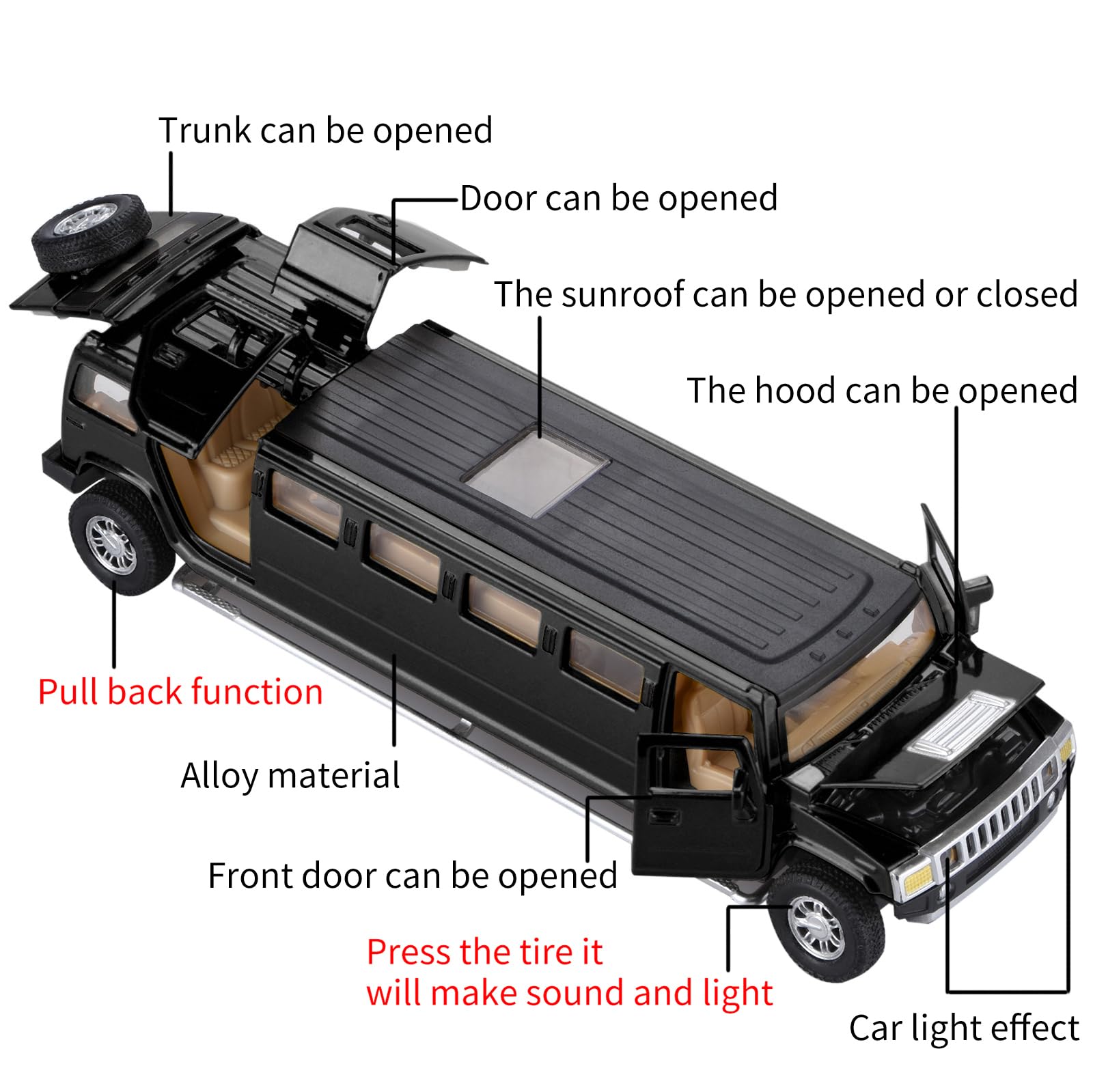 Trunk can be opened

Door can be opened

The sunroof can be opened or closed

The hood can be opened

Pull back function

Alloy material

Front door can be opened

Press the tire it will make sound and light

Car light effect