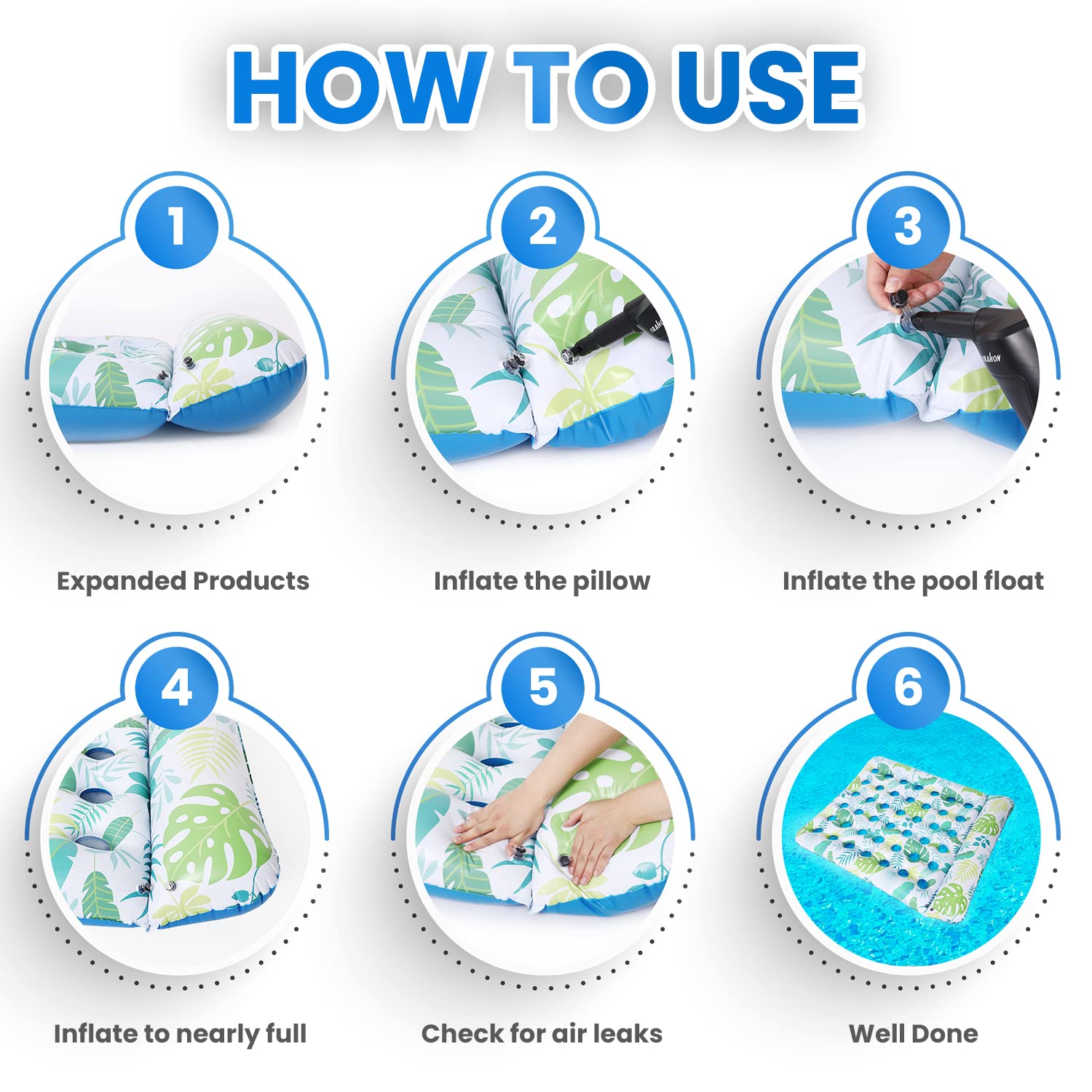 HOW TO USE

1

Expanded Products

2

Inflate the pillow

3

Inflate the pool float

4

Inflate to nearly full

5

Check for air leaks

6

Well Done