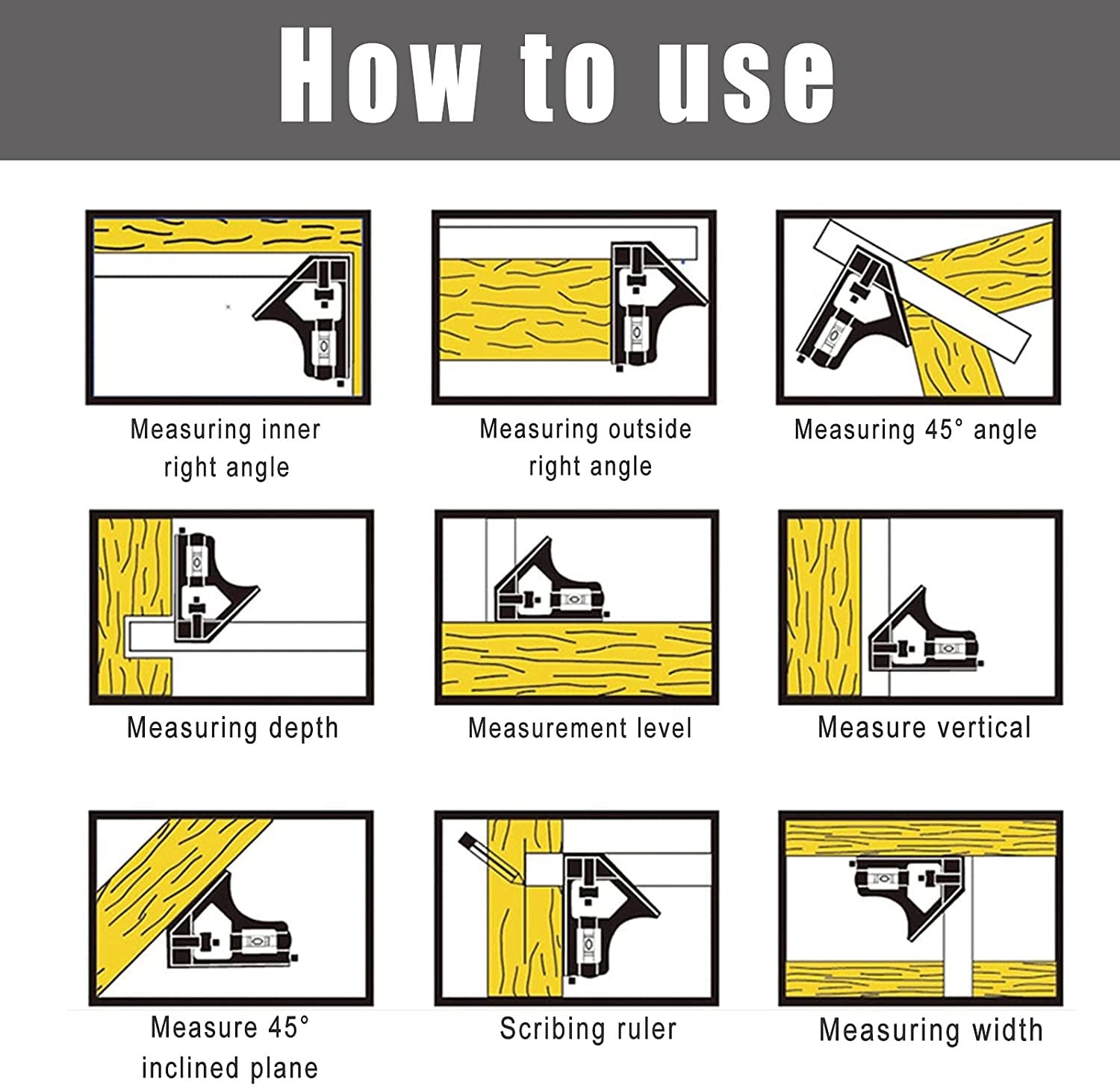 How to use

Measuring inner right angle

Measuring outside right angle

Measuring 45° angle

Measuring depth

Measurement level

Measure vertical

Measure 45° inclined plane

Scribing ruler

Measuring width