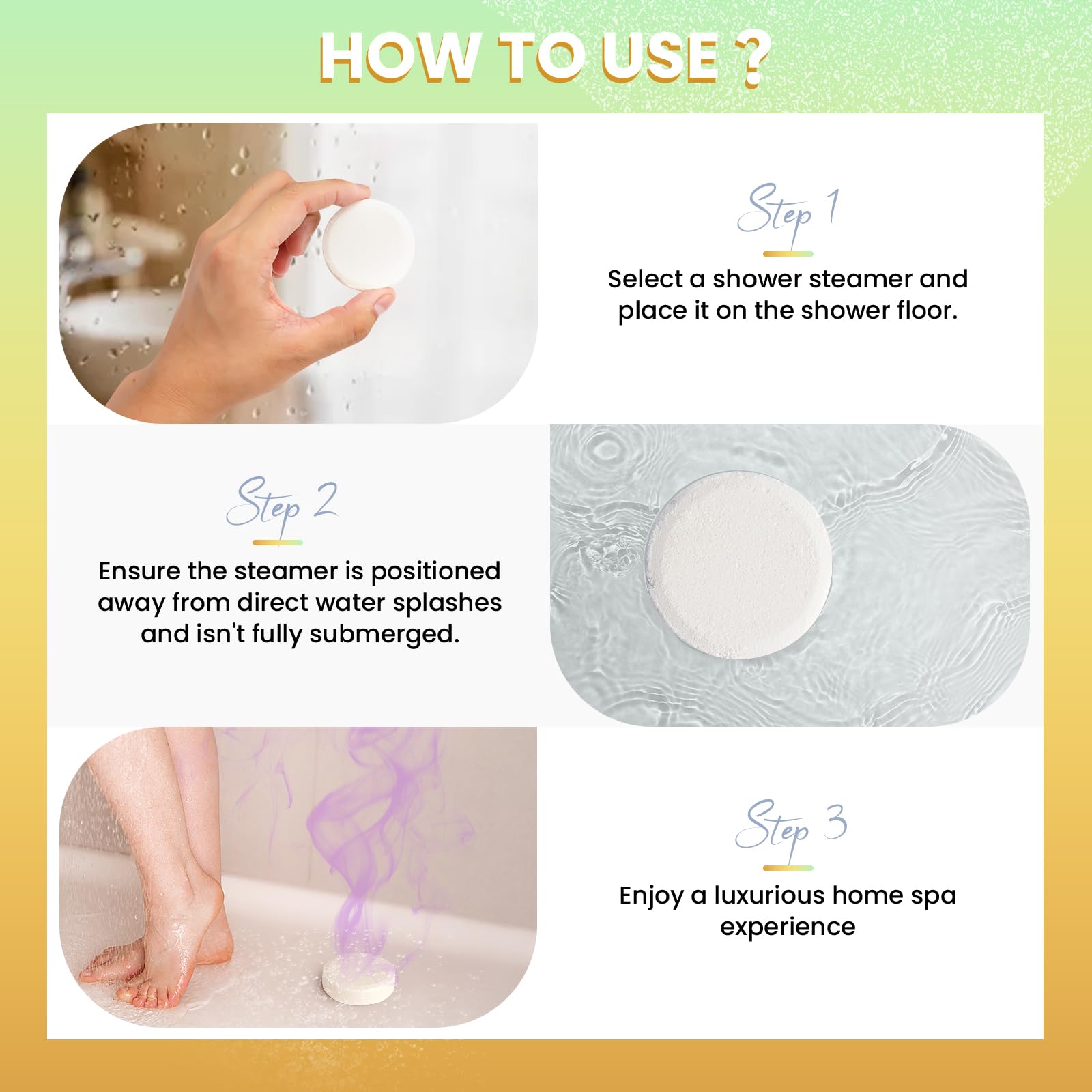 HOW TO USE ?

Step 1

Select a shower steamer and place it on the shower floor.

Step 2

Ensure the steamer is positioned away from direct water splashes and isn't fully submerged.

Step 3

Enjoy a luxurious home spa experience