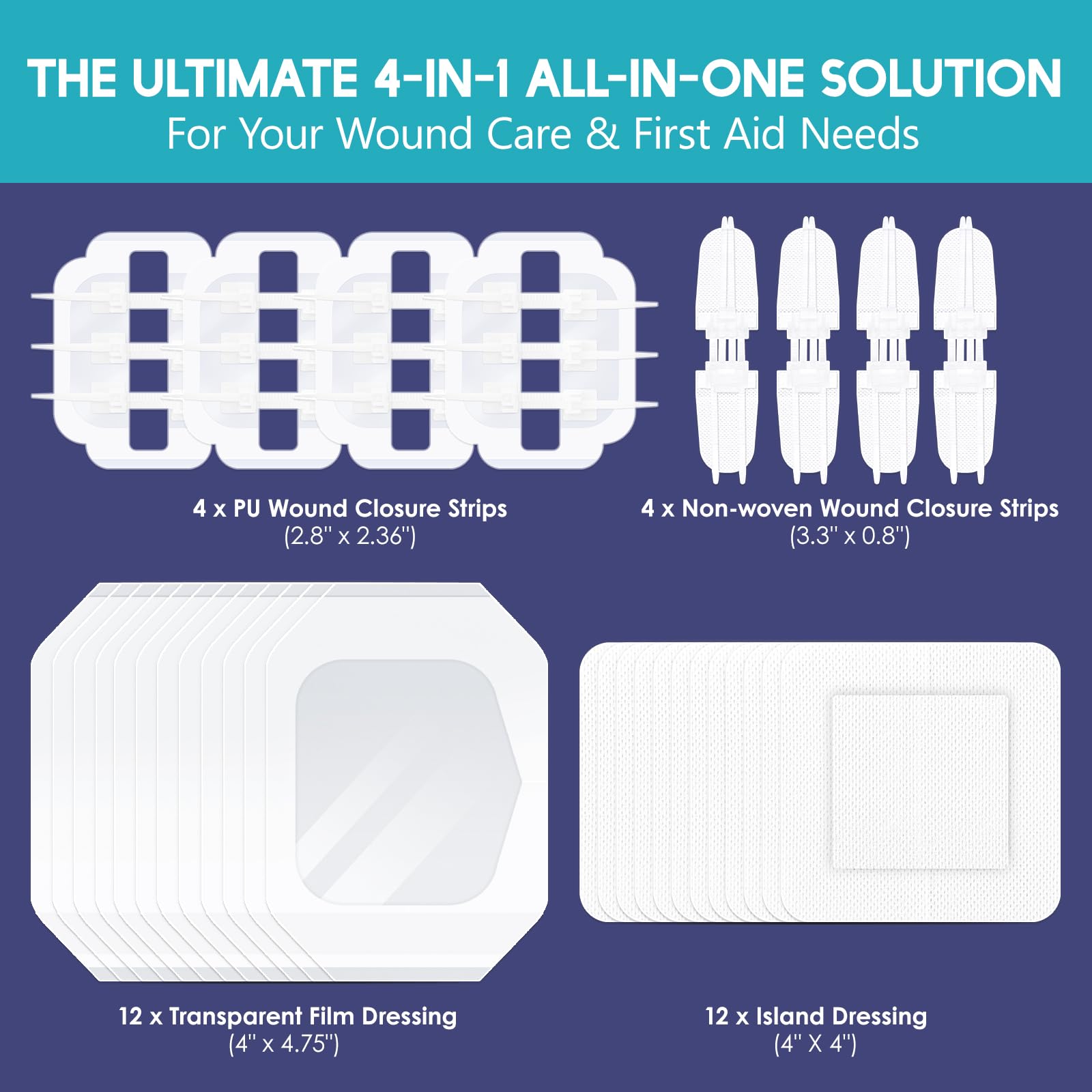 THE ULTIMATE 4-IN-1 ALL-IN-ONE SOLUTION
For Your Wound Care & First Aid Needs

4 x PU Wound Closure Strips
(2.8" x 2.36")

4 x Non-woven Wound Closure Strips
(3.3" x 0.8")

12 x Transparent Film Dressing
(4" x 4.75")

12 x Island Dressing
(4" X 4")