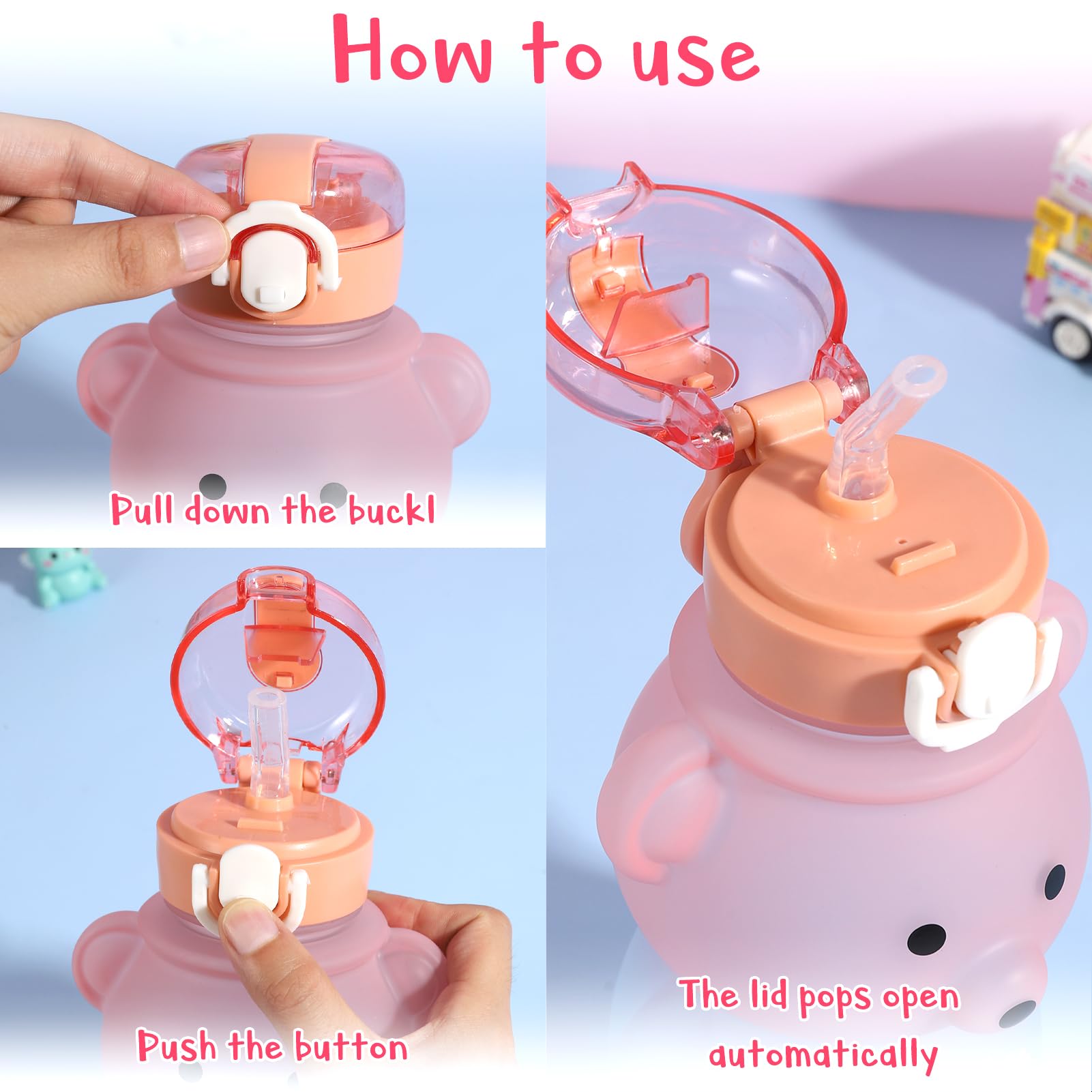 How to use

Pull down the buckl

Push the button

The lid pops open automatically