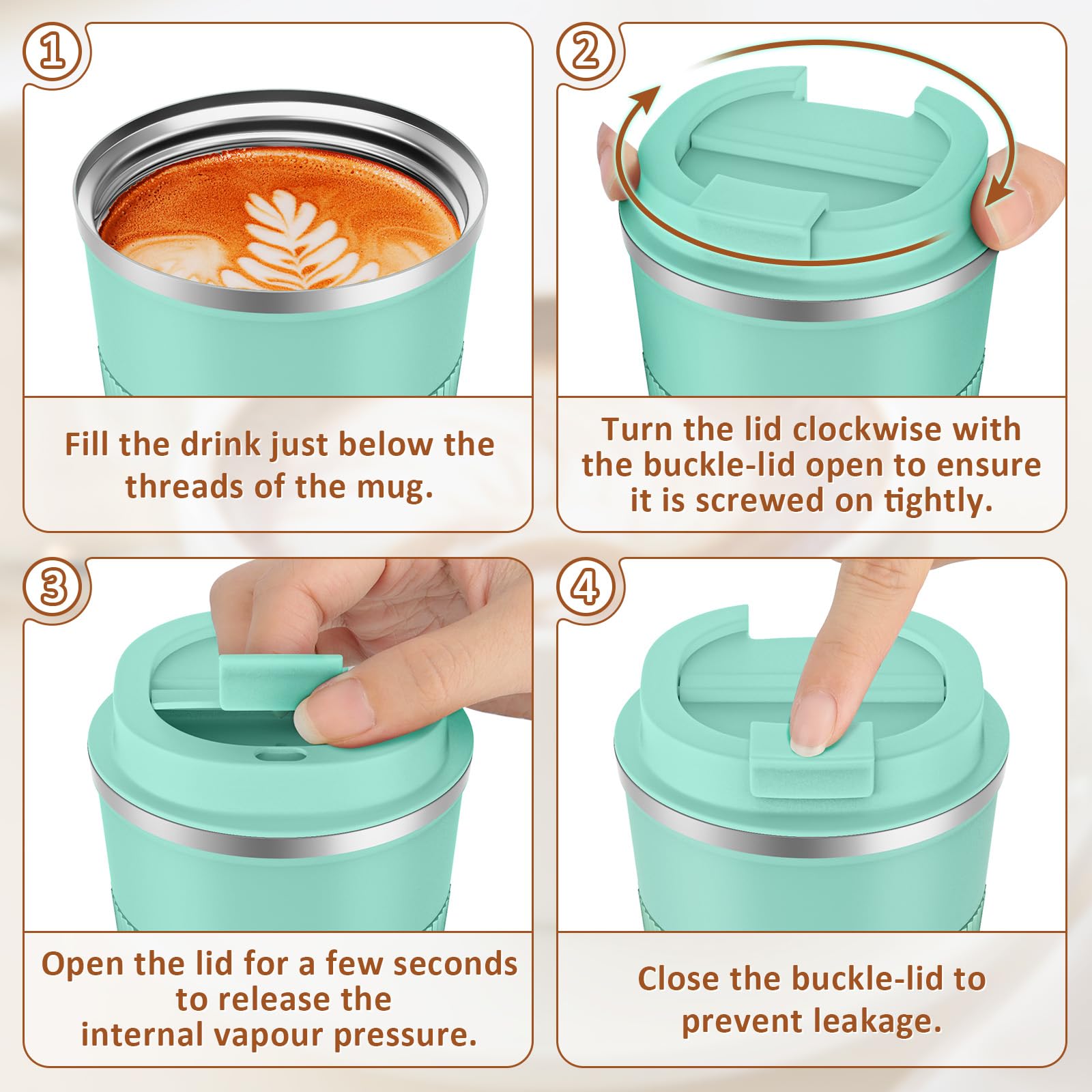 1

Fill the drink just below the threads of the mug.

2

Turn the lid clockwise with the buckle-lid open to ensure it is screwed on tightly.

3

Open the lid for a few seconds to release the internal vapour pressure.

4

Close the buckle-lid to prevent leakage.