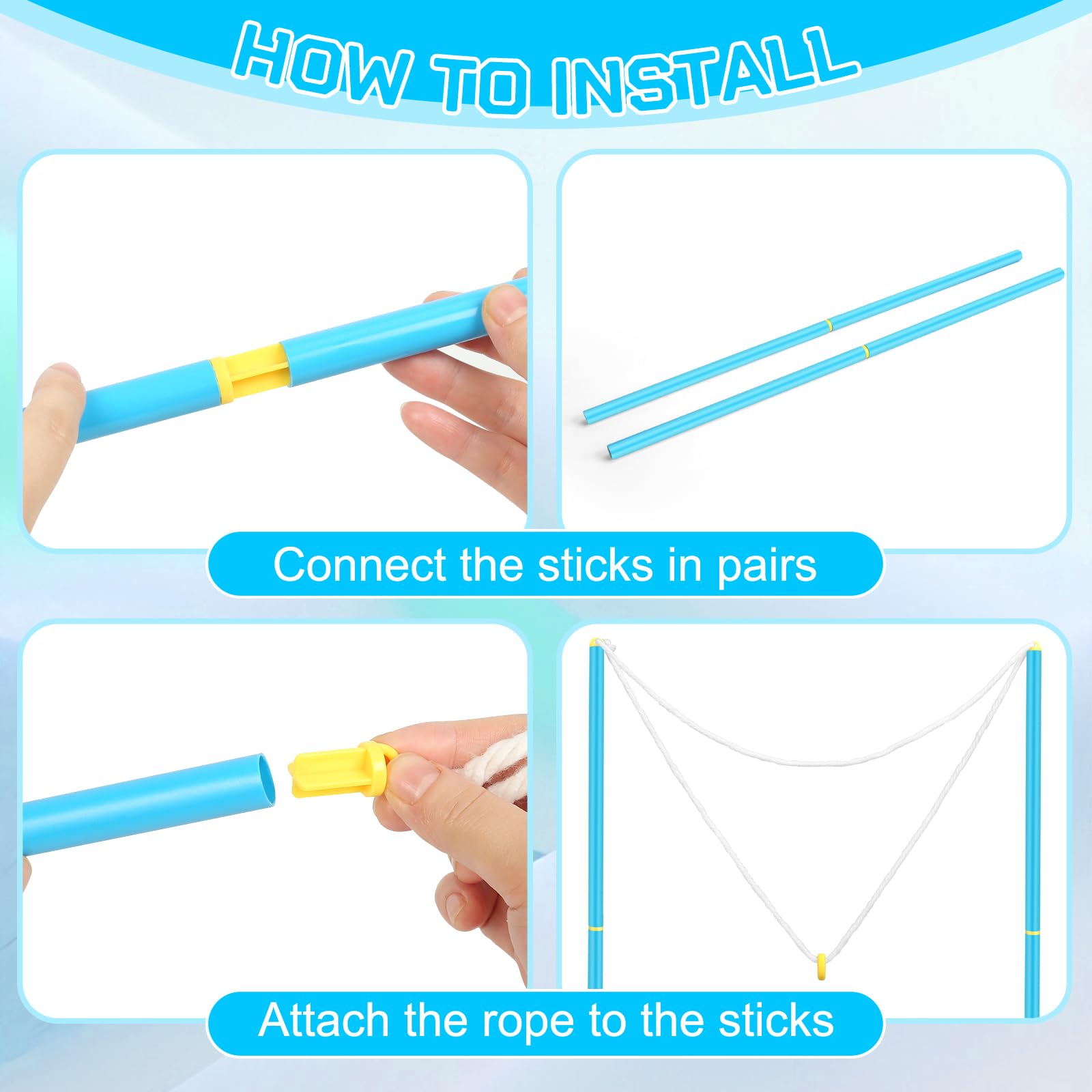 HOW TO INSTALL

Connect the sticks in pairs

Attach the rope to the sticks