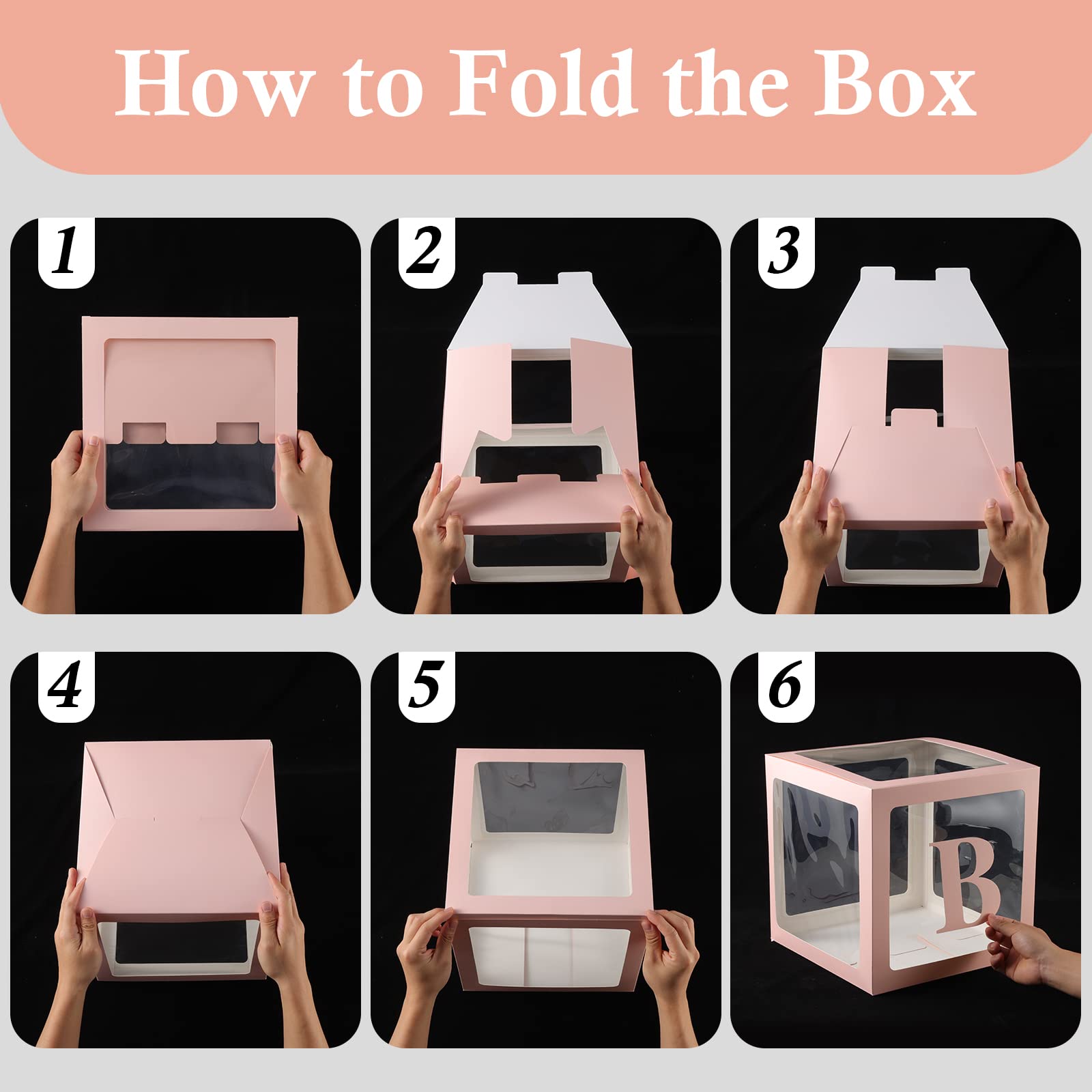 How to Fold the Box

1

2

3

4

5

6

B