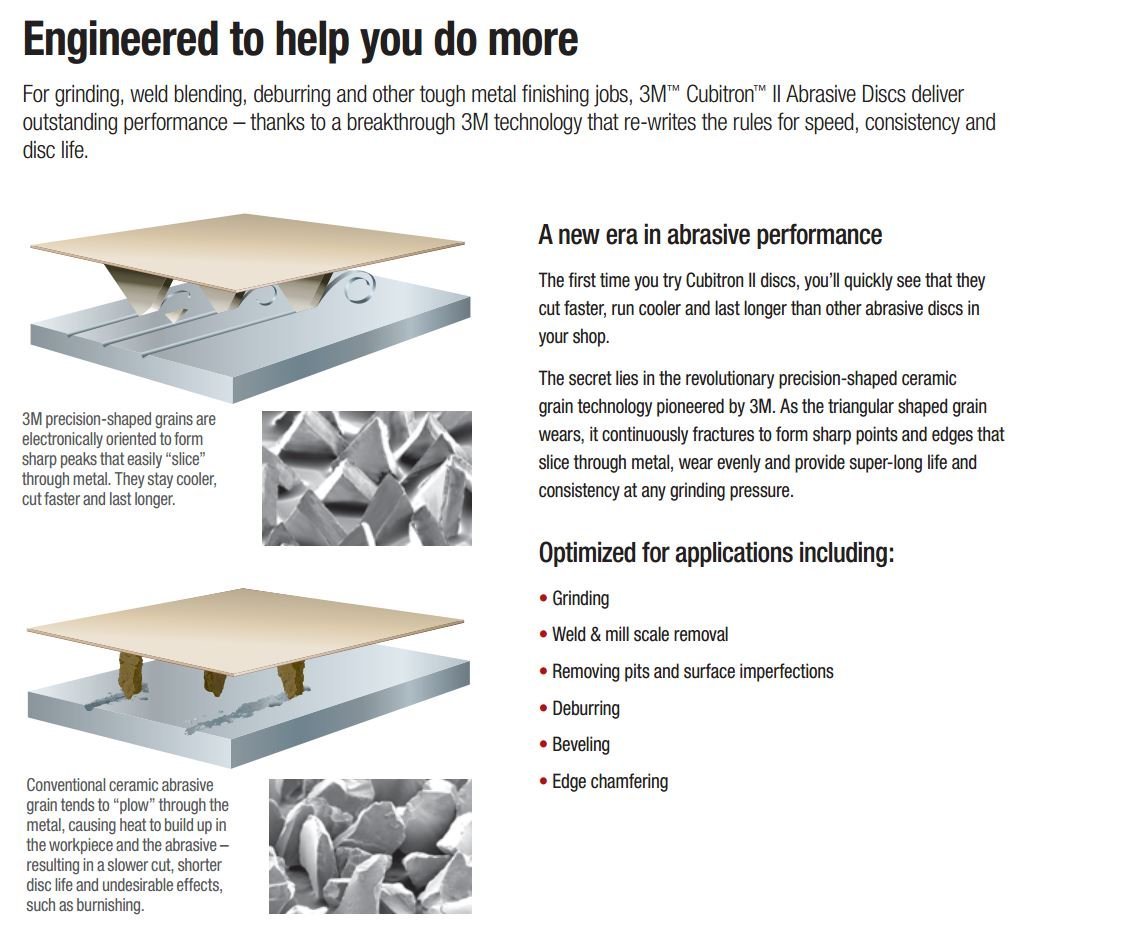 Engineered to help you do more

For grinding, weld blending, deburring and other tough metal finishing jobs, 3M™ Cubitron™ II Abrasive Discs deliver outstanding performance – thanks to a breakthrough 3M technology that re-writes the rules for speed, consistency and disc life.

3M precision-shaped grains are electronically oriented to form sharp peaks that easily "slice" through metal. They stay cooler, cut faster and last longer.

Conventional ceramic abrasive grain tends to "plow" through the metal, causing heat to build up in the workpiece and the abrasive – resulting in a slower cut, shorter disc life and undesirable effects, such as burnishing.

A new era in abrasive performance

The first time you try Cubitron II discs, you'll quickly see that they cut faster, run cooler and last longer than other abrasive discs in your shop.

The secret lies in the revolutionary precision-shaped ceramic grain technology pioneered by 3M. As the triangular shaped grain wears, it continuously fractures to form sharp points and edges that slice through metal, wear evenly and provide super-long life and consistency at any grinding pressure.

Optimized for applications including:

• Grinding
• Weld & mill scale removal
• Removing pits and surface imperfections
• Deburring
• Beveling
• Edge chamfering