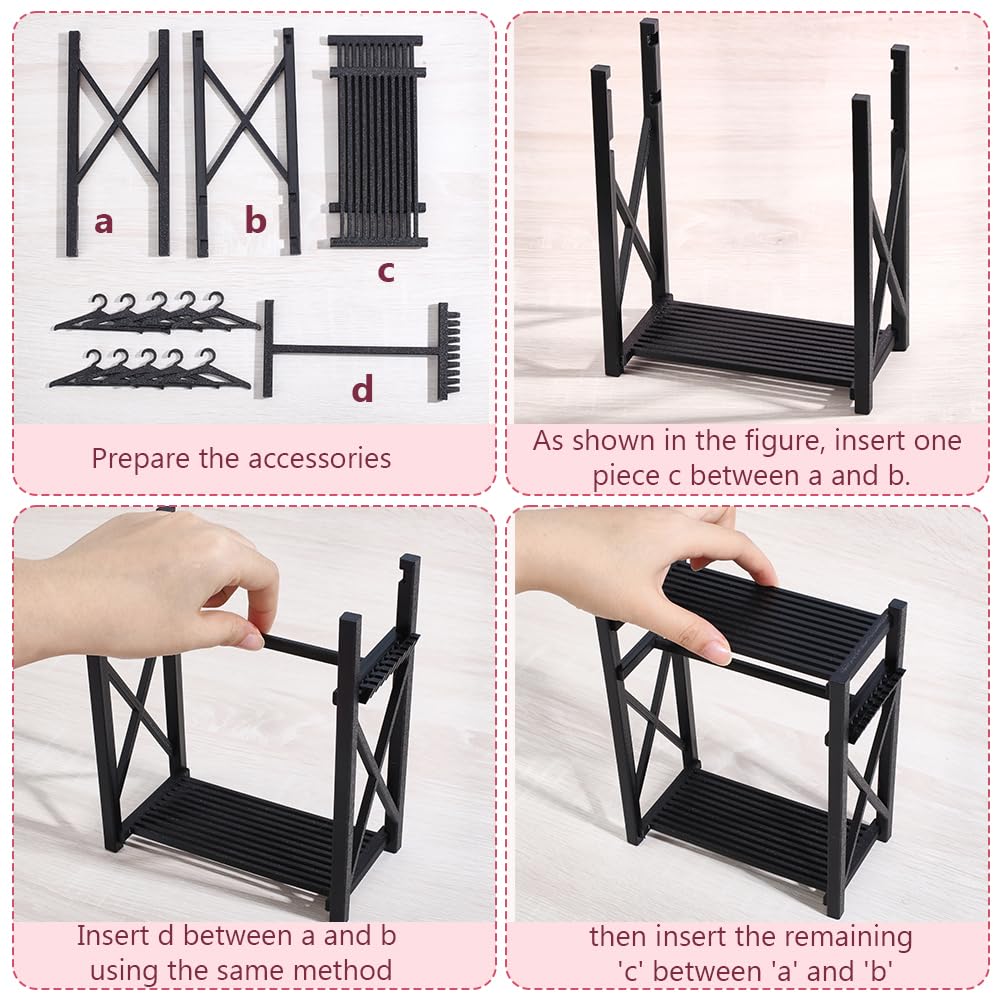 a
b
c
d

Prepare the accessories

As shown in the figure, insert one piece c between a and b.

Insert d between a and b using the same method

then insert the remaining 'c' between 'a' and 'b'