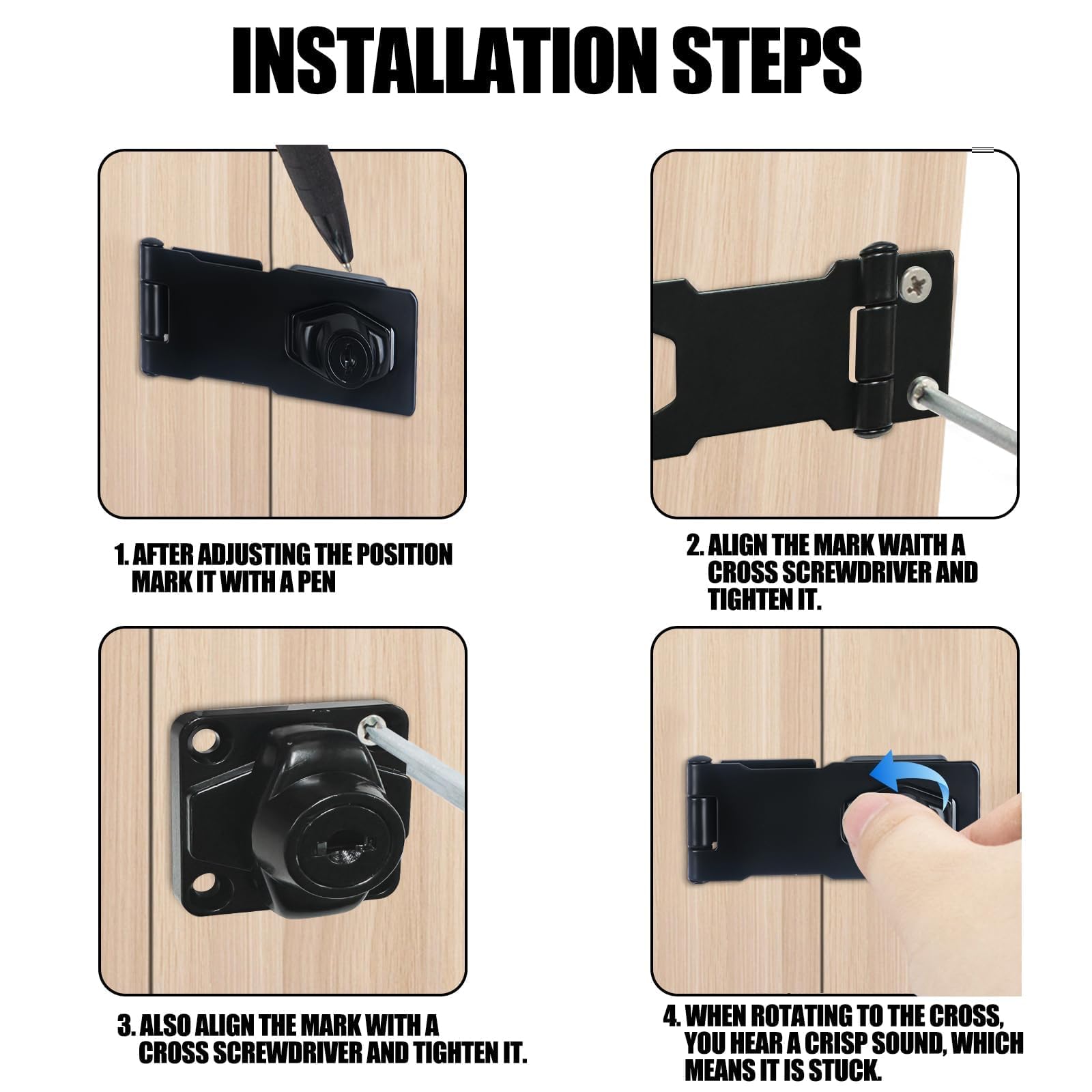 INSTALLATION STEPS

1. AFTER ADJUSTING THE POSITION MARK IT WITH A PEN

2. ALIGN THE MARK WAITH A CROSS SCREWDRIVER AND TIGHTEN IT.

3. ALSO ALIGN THE MARK WITH A CROSS SCREWDRIVER AND TIGHTEN IT.

4. WHEN ROTATING TO THE CROSS, YOU HEAR A CRISP SOUND, WHICH MEANS IT IS STUCK.