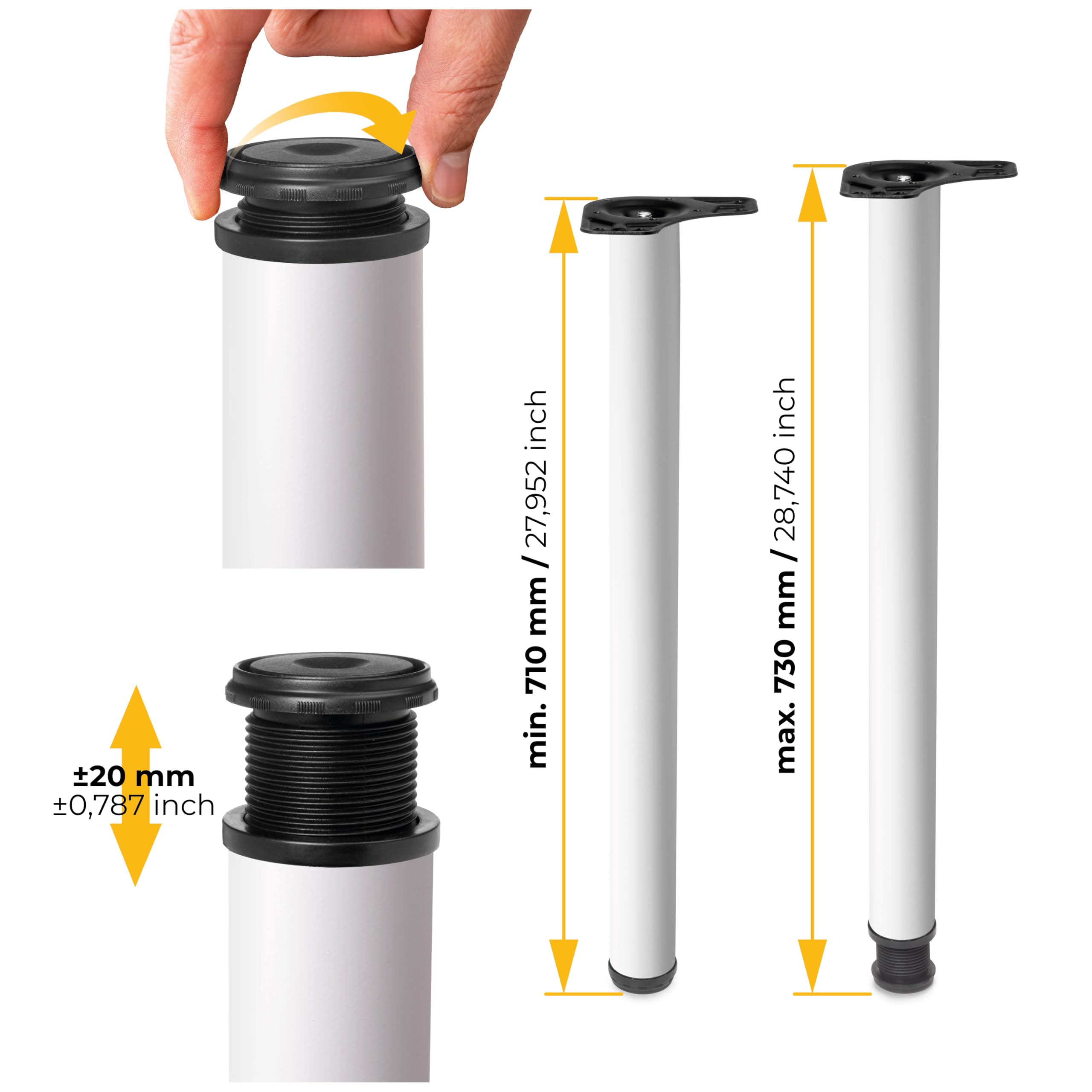 ±20 mm
±0,787 inch

min. 710 mm / 27,952 inch

max. 730 mm / 28,740 inch