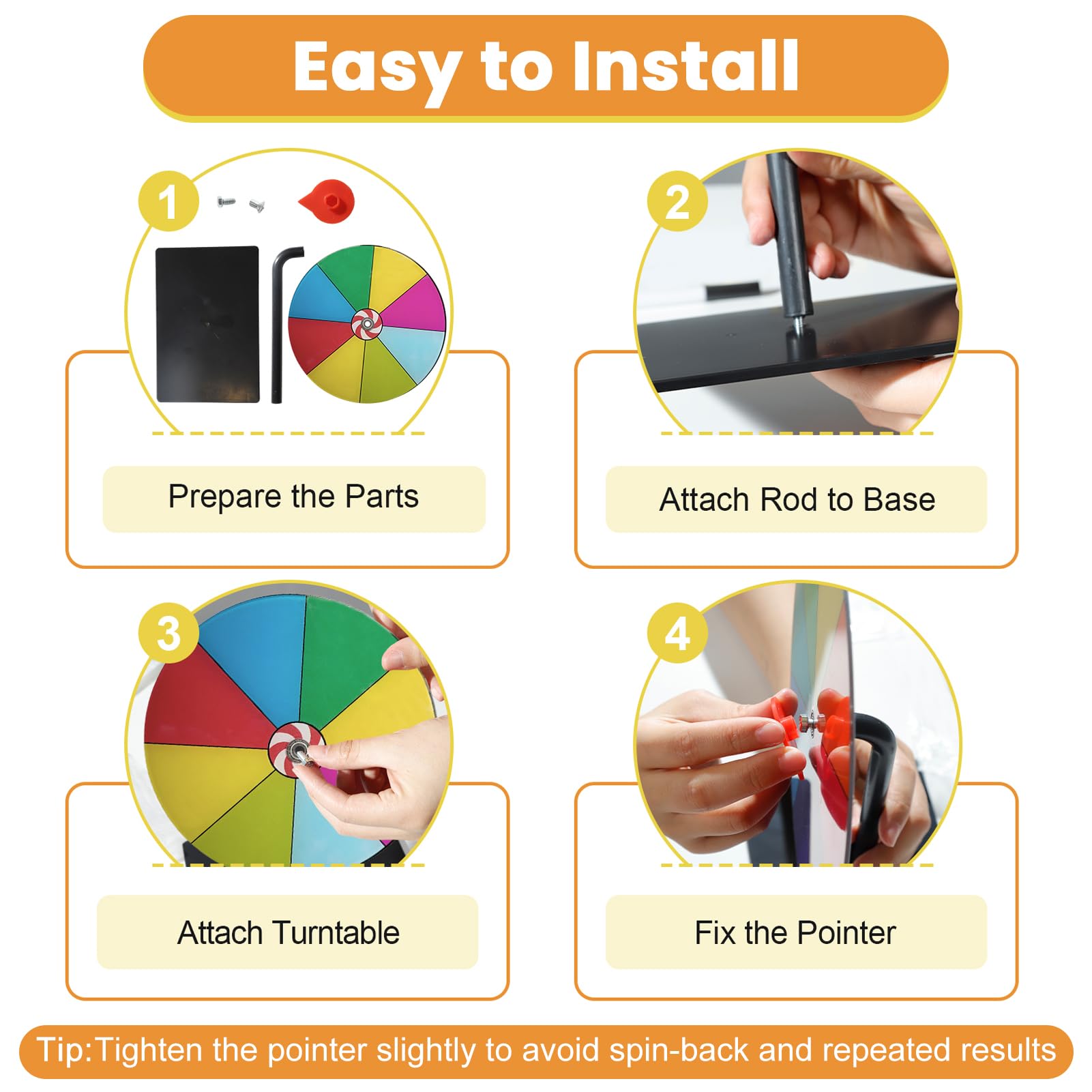 Easy to Install

1

Prepare the Parts

2

Attach Rod to Base

3

Attach Turntable

4

Fix the Pointer

Tip:Tighten the pointer slightly to avoid spin-back and repeated results