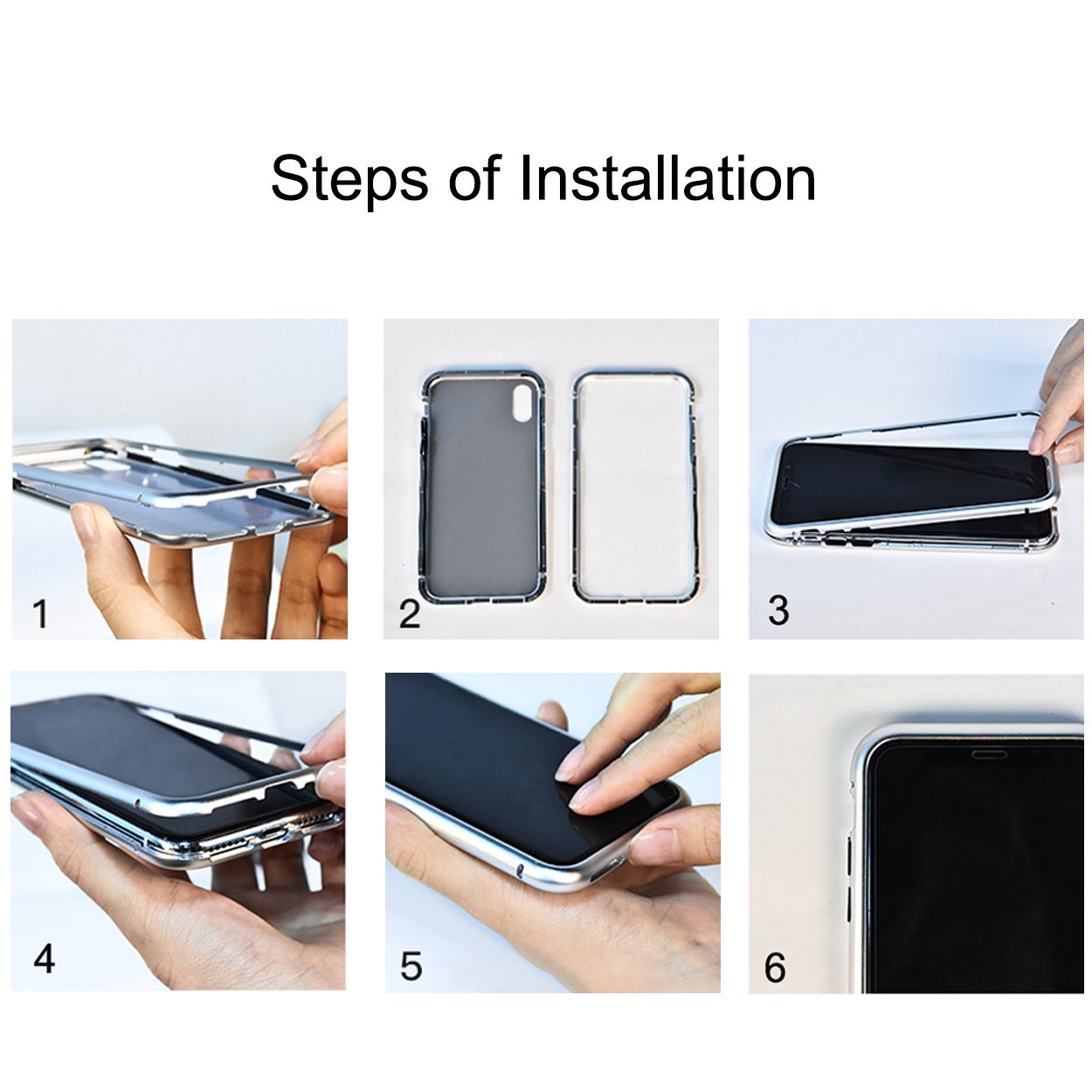 Steps of Installation

1

2

3

4

5

6