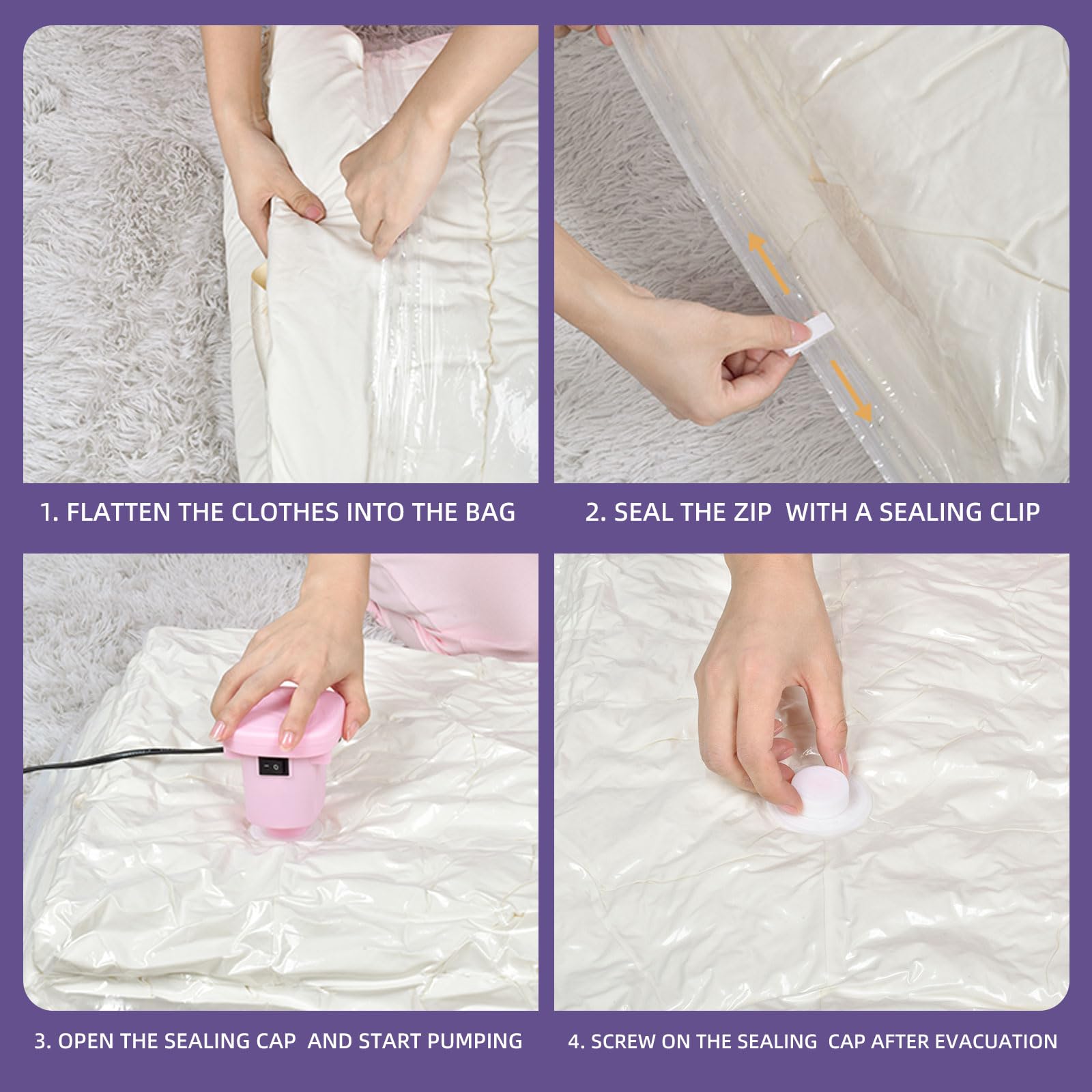 1. FLATTEN THE CLOTHES INTO THE BAG

2. SEAL THE ZIP  WITH A SEALING CLIP

3. OPEN THE SEALING CAP  AND START PUMPING

4. SCREW ON THE SEALING  CAP AFTER EVACUATION