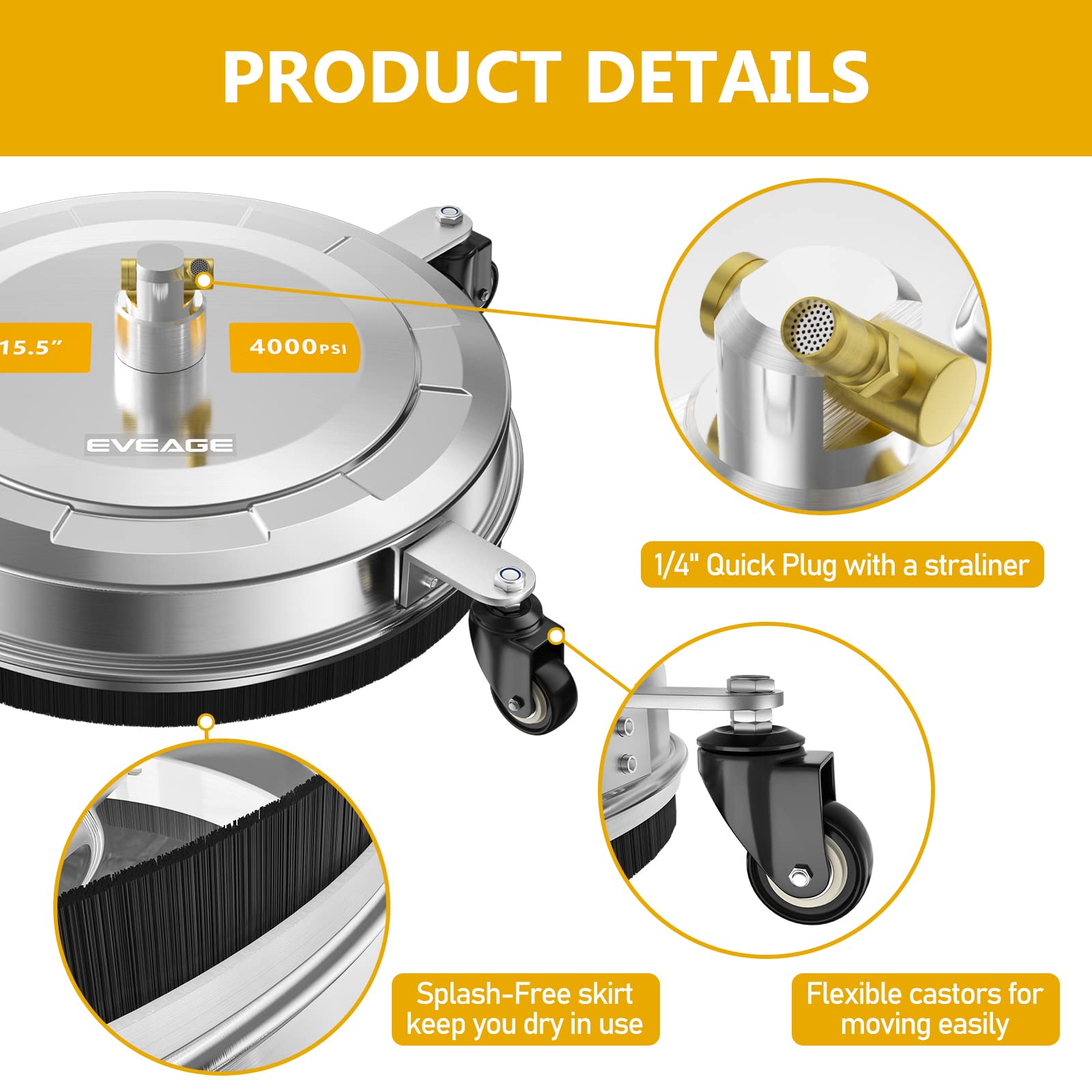 PRODUCT DETAILS

15.5"

4000PSI

EVEAGE

1/4" Quick Plug with a straliner

Splash-Free skirt keep you dry in use

Flexible castors for moving easily