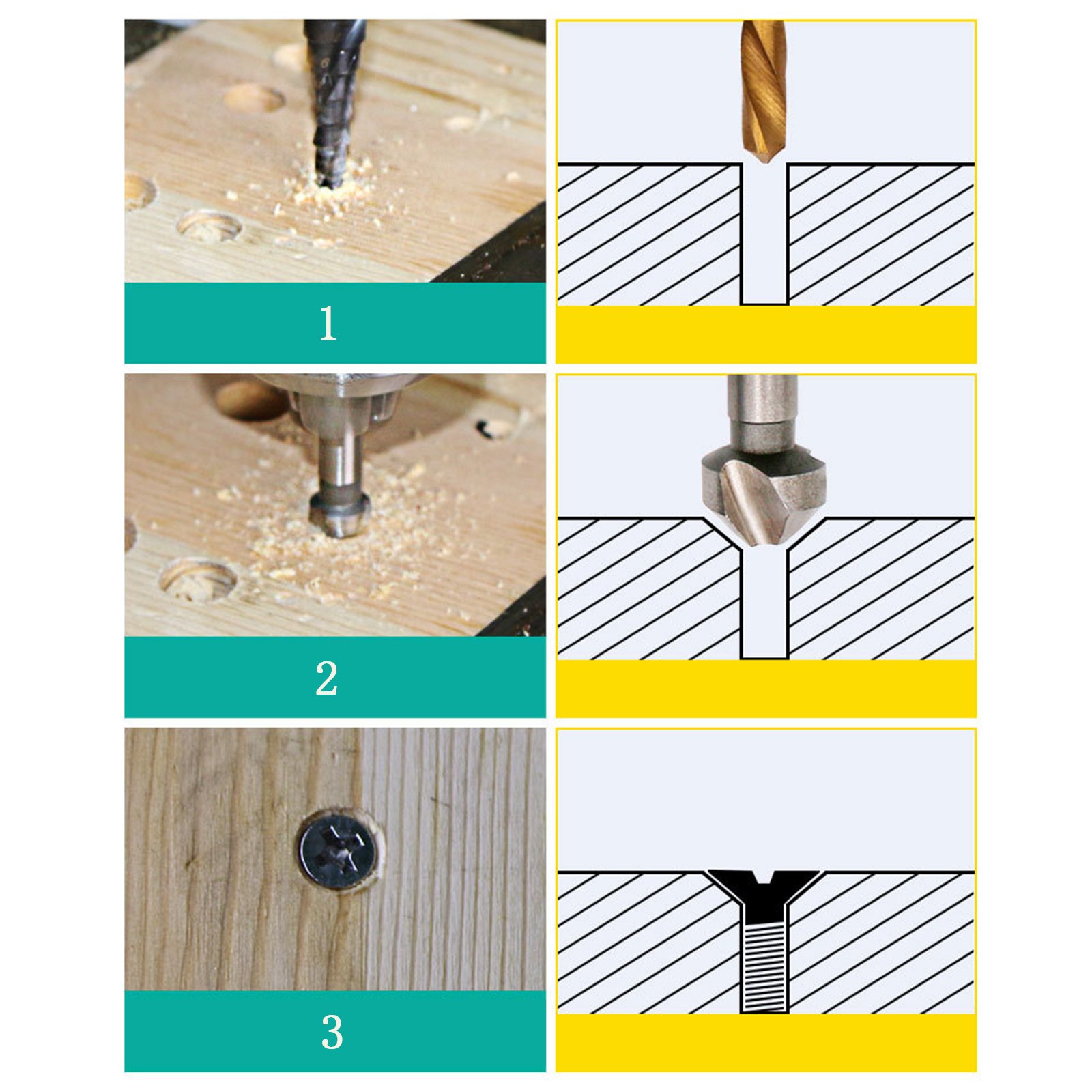 1

2

3