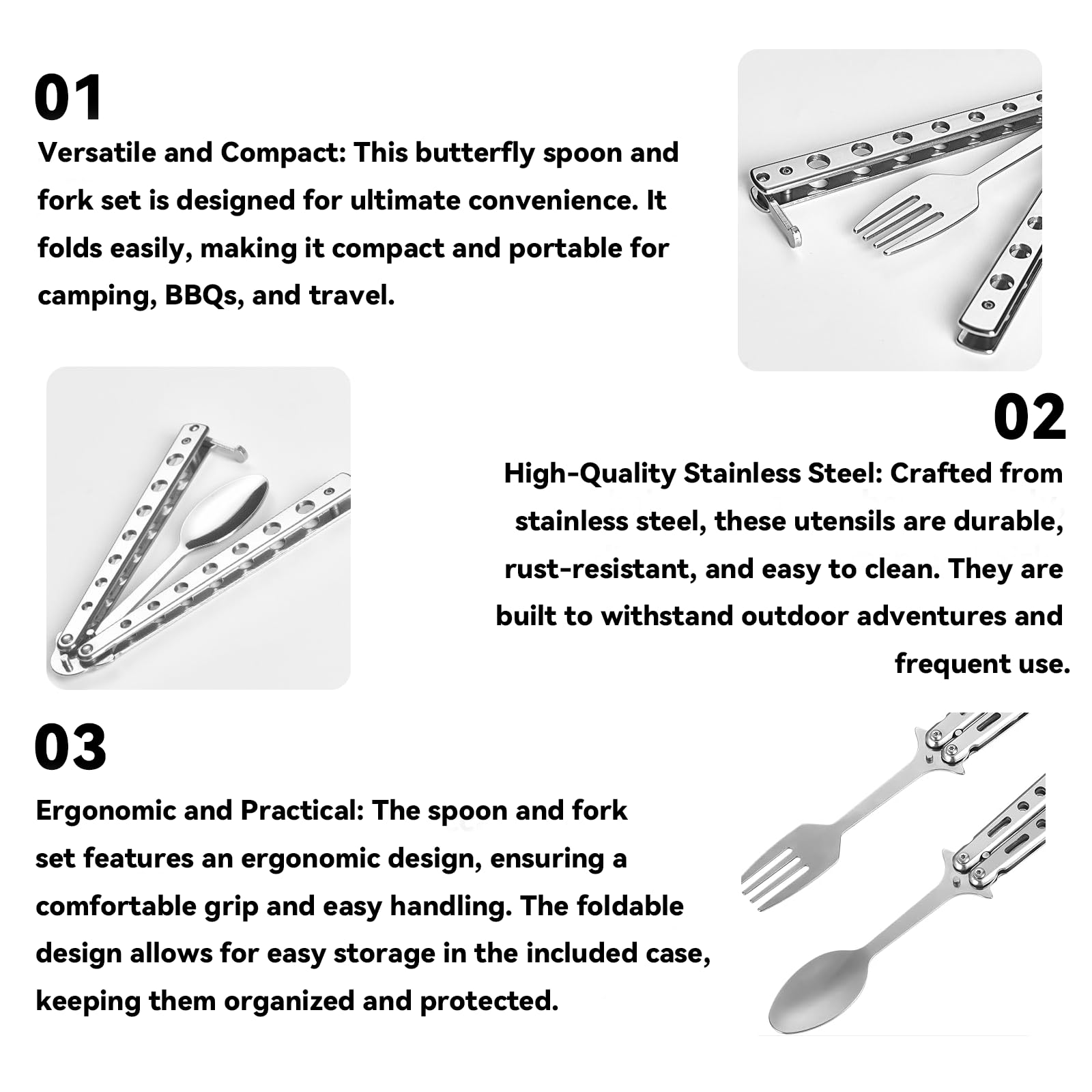 01

Versatile and Compact: This butterfly spoon and fork set is designed for ultimate convenience. It folds easily, making it compact and portable for camping, BBQs, and travel.

02

High-Quality Stainless Steel: Crafted from stainless steel, these utensils are durable, rust-resistant, and easy to clean. They are built to withstand outdoor adventures and frequent use.

03

Ergonomic and Practical: The spoon and fork set features an ergonomic design, ensuring a comfortable grip and easy handling. The foldable design allows for easy storage in the included case, keeping them organized and protected.