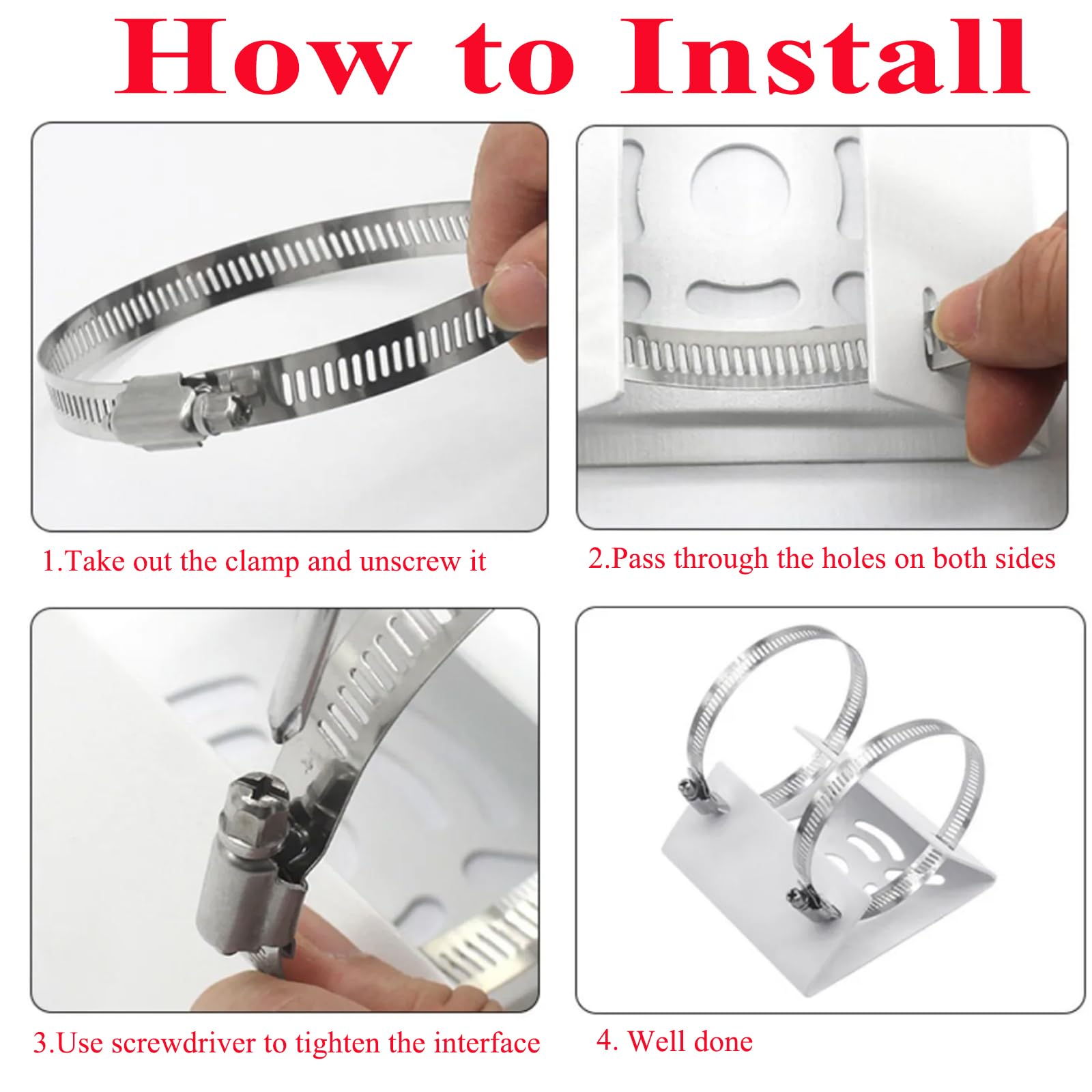 How to Install

1.Take out the clamp and unscrew it

2.Pass through the holes on both sides

3.Use screwdriver to tighten the interface

4. Well done