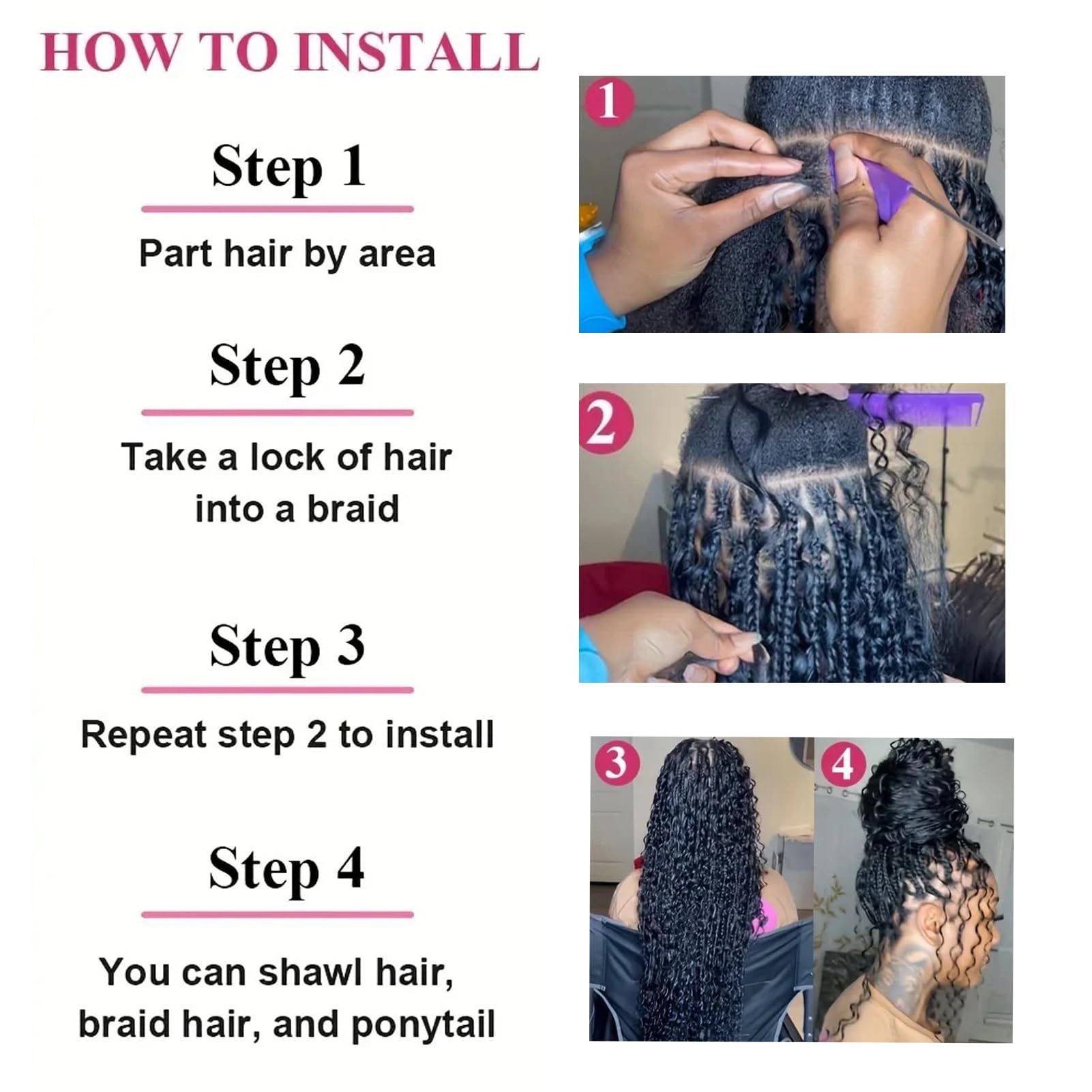 HOW TO INSTALL

Step 1

Part hair by area

Step 2

Take a lock of hair into a braid

Step 3

Repeat step 2 to install

Step 4

You can shawl hair, braid hair, and ponytail

1

2

3

4