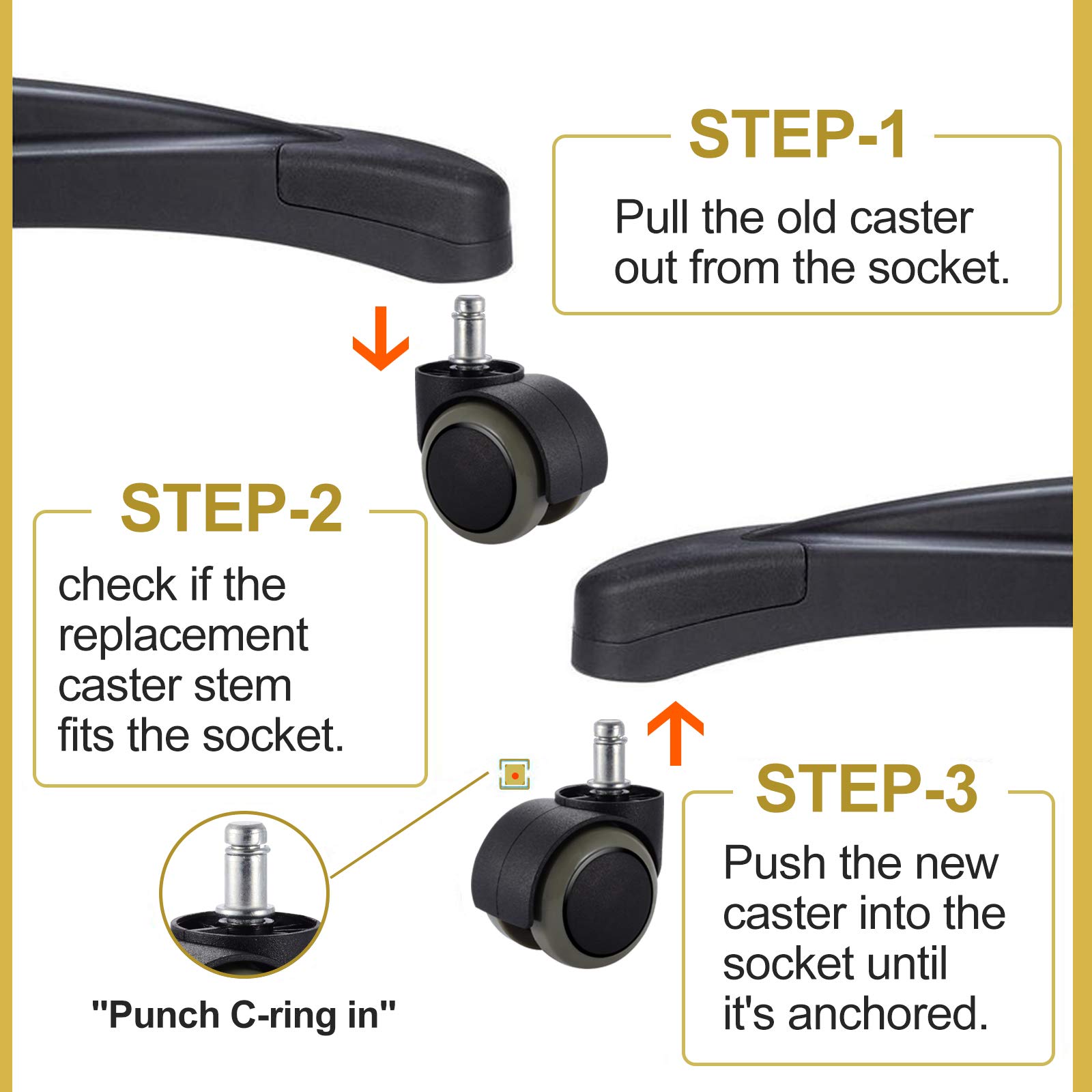 STEP-1

Pull the old caster out from the socket.

STEP-2

check if the replacement caster stem fits the socket.

"Punch C-ring in"

STEP-3

Push the new caster into the socket until it's anchored.