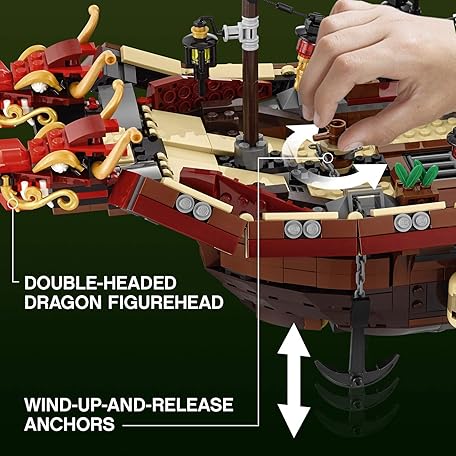 DOUBLE-HEADED DRAGON FIGUREHEAD

WIND-UP-AND-RELEASE ANCHORS