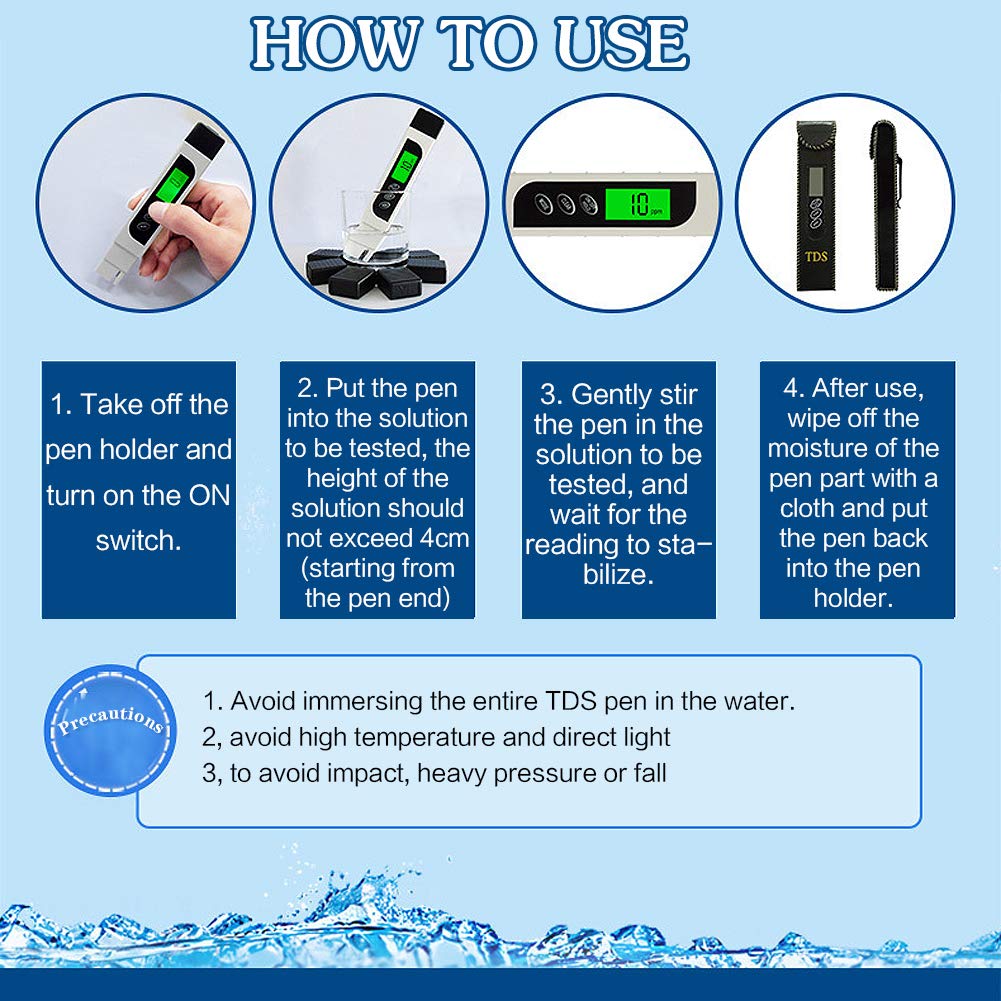 HOW TO USE

10 ppm

TDS

1. Take off the pen holder and turn on the ON switch.

2. Put the pen into the solution to be tested, the height of the solution should not exceed 4cm (starting from the pen end)

3. Gently stir the pen in the solution to be tested, and wait for the reading to stabilize.

4. After use, wipe off the moisture of the pen part with a cloth and put the pen back into the pen holder.

Precautions

1. Avoid immersing the entire TDS pen in the water.
2, avoid high temperature and direct light
3, to avoid impact, heavy pressure or fall