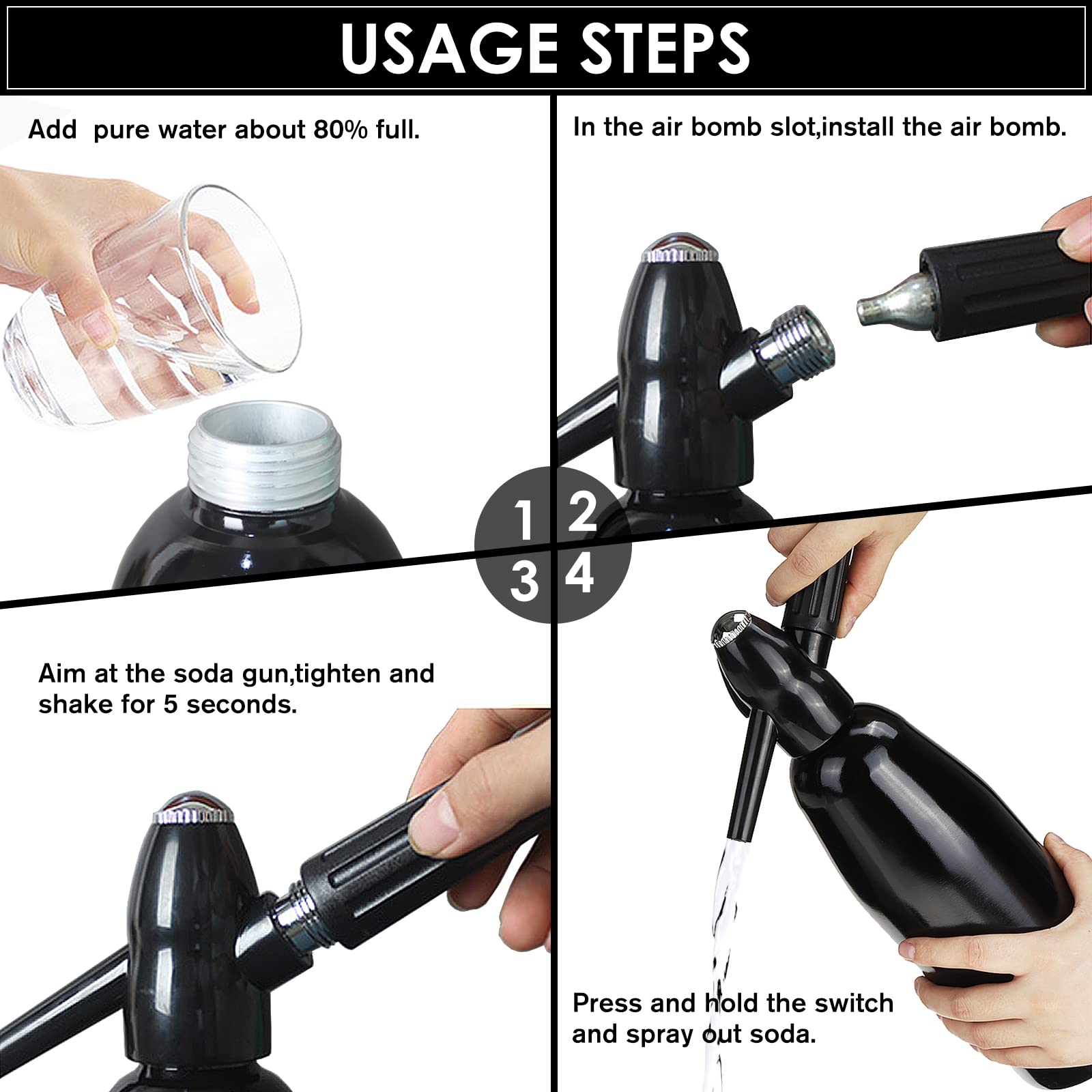 USAGE STEPS

Add  pure water about 80% full.

In the air bomb slot,install the air bomb.

1 2
3 4

Aim at the soda gun,tighten and shake for 5 seconds.

Press and hold the switch and spray out soda.