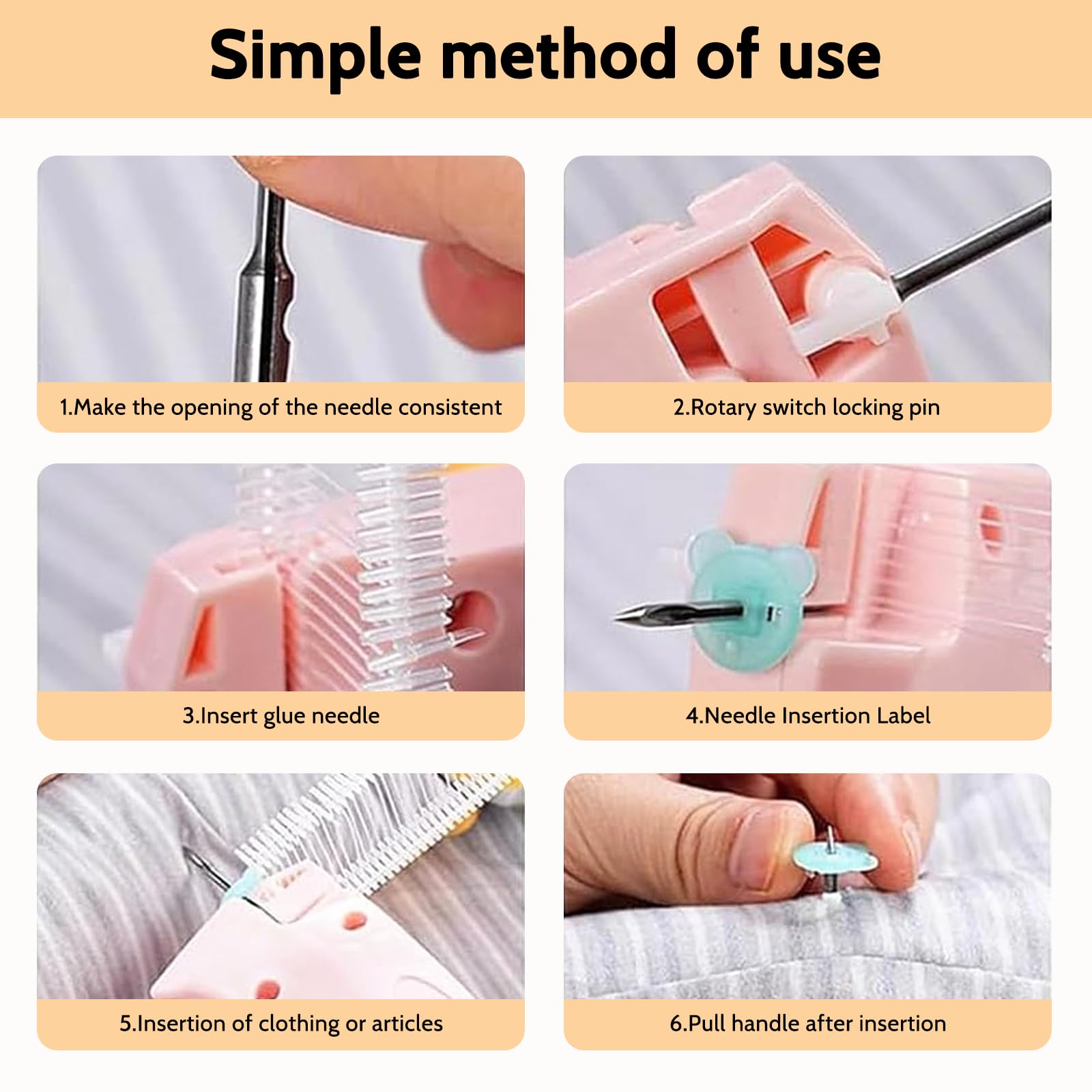 Simple method of use

1.Make the opening of the needle consistent

2.Rotary switch locking pin

3.Insert glue needle

4.Needle Insertion Label

5.Insertion of clothing or articles

6.Pull handle after insertion