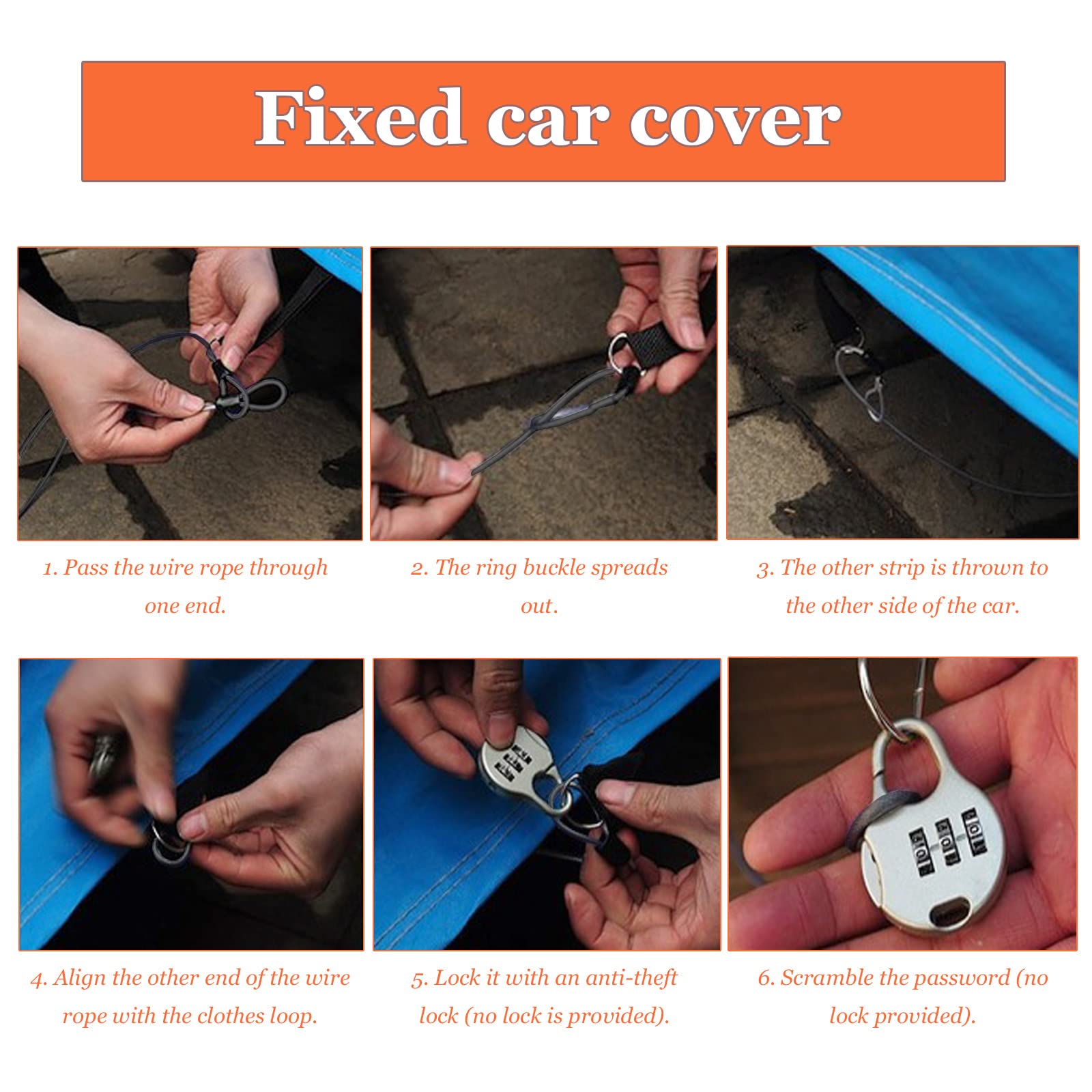 Fixed car cover

1. Pass the wire rope through one end.

2. The ring buckle spreads out.

3. The other strip is thrown to the other side of the car.

4. Align the other end of the wire rope with the clothes loop.

5. Lock it with an anti-theft lock (no lock is provided).

6. Scramble the password (no lock provided).