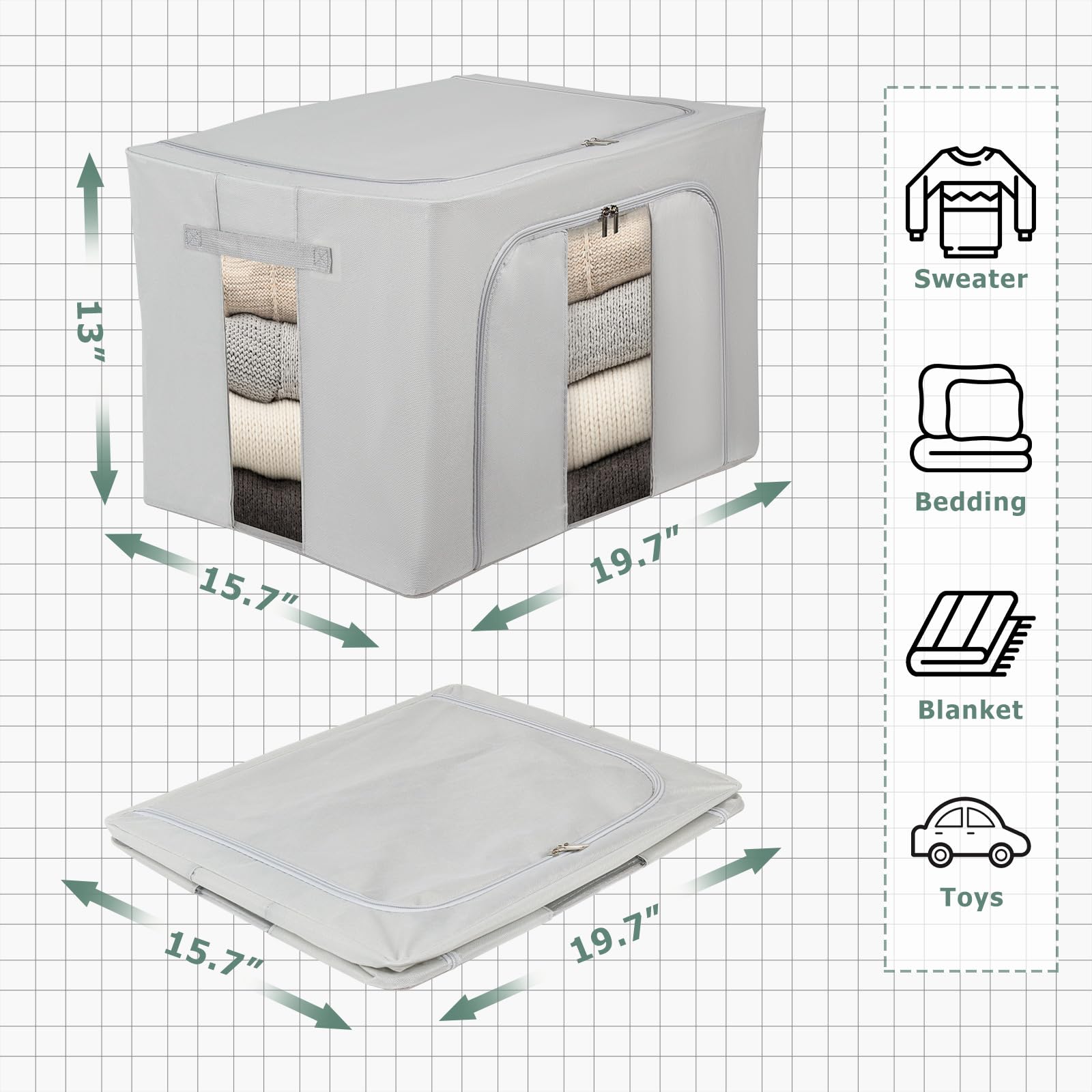 13"

15.7"

19.7"

15.7"

19.7"

Sweater

Bedding

Blanket

Toys