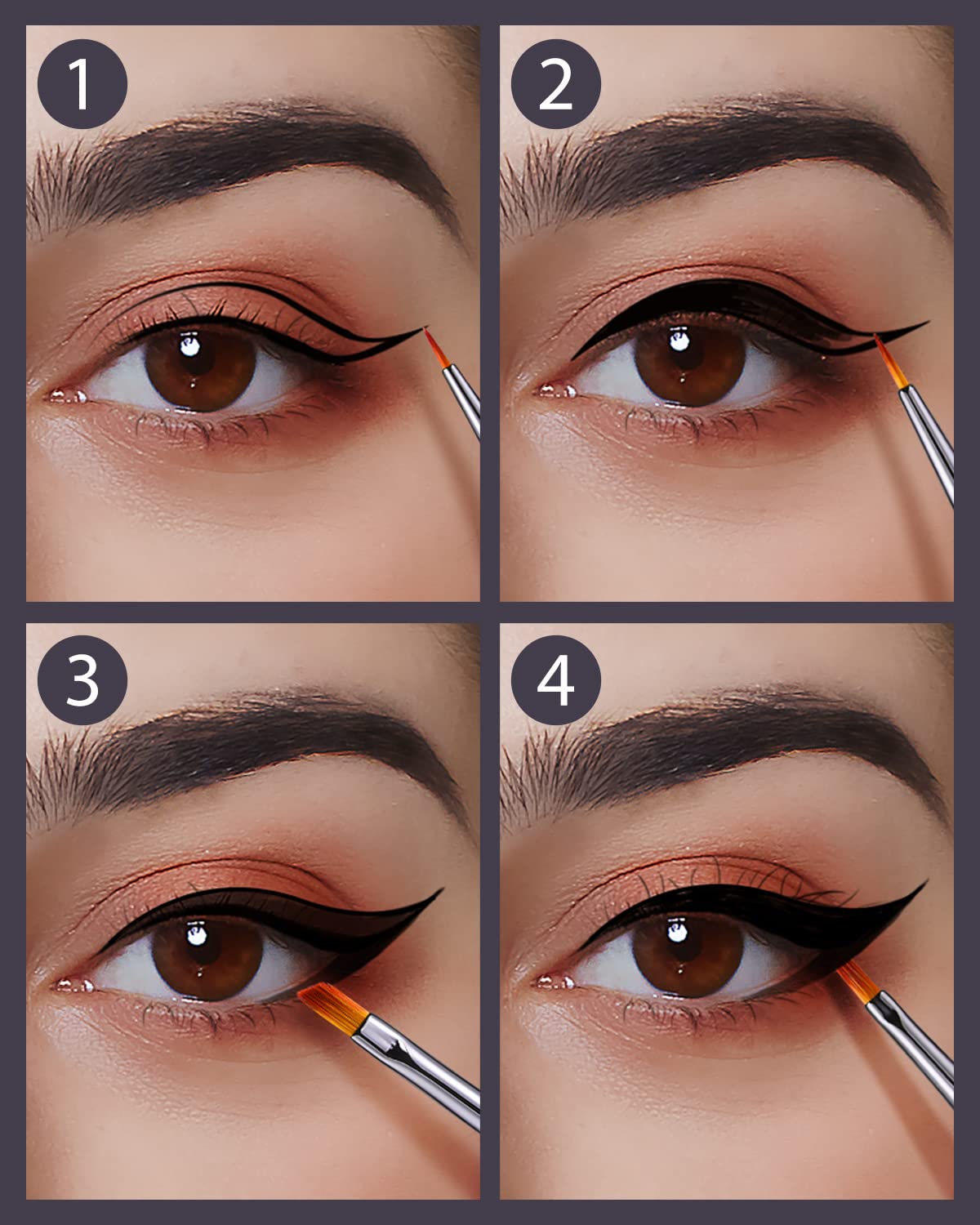 1

2

3

4