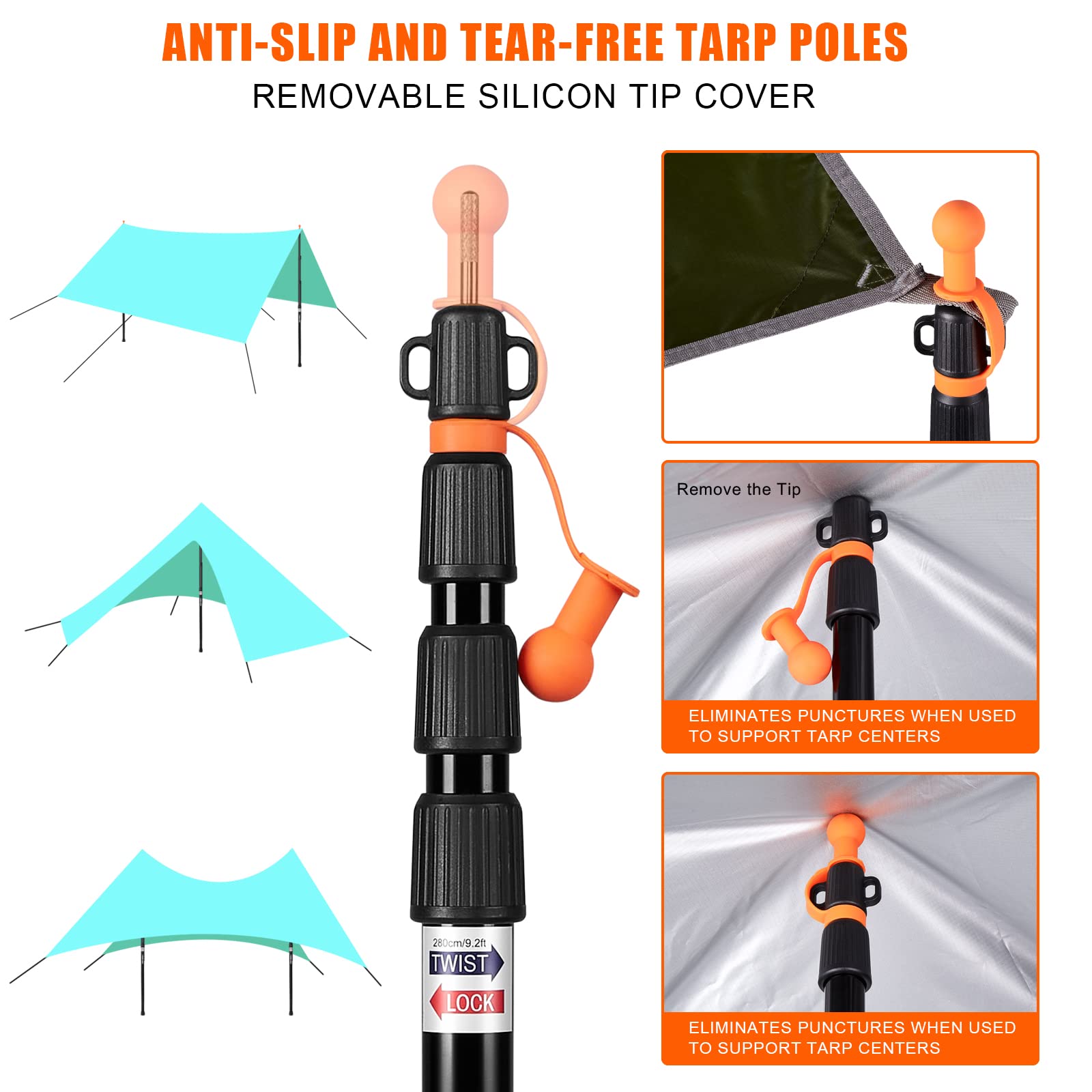 ANTI-SLIP AND TEAR-FREE TARP POLES
REMOVABLE SILICON TIP COVER

280cm/9.2ft
TWIST
LOCK

Remove the Tip

ELIMINATES PUNCTURES WHEN USED TO SUPPORT TARP CENTERS

ELIMINATES PUNCTURES WHEN USED TO SUPPORT TARP CENTERS