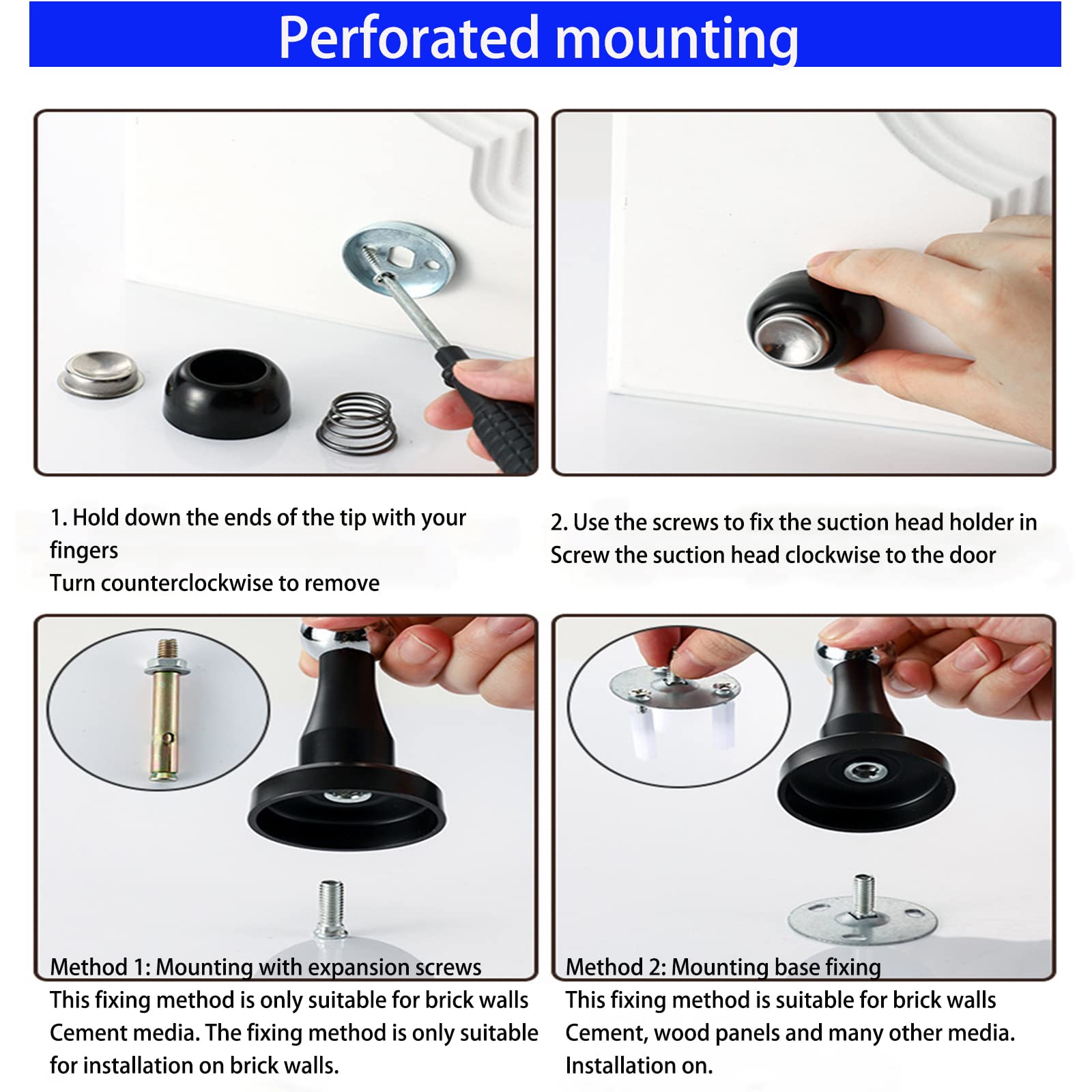 Perforated mounting

1. Hold down the ends of the tip with your fingers
Turn counterclockwise to remove

2. Use the screws to fix the suction head holder in
Screw the suction head clockwise to the door

Method 1: Mounting with expansion screws
This fixing method is only suitable for brick walls
Cement media. The fixing method is only suitable for installation on brick walls.

Method 2: Mounting base fixing
This fixing method is suitable for brick walls
Cement, wood panels and many other media.
Installation on.