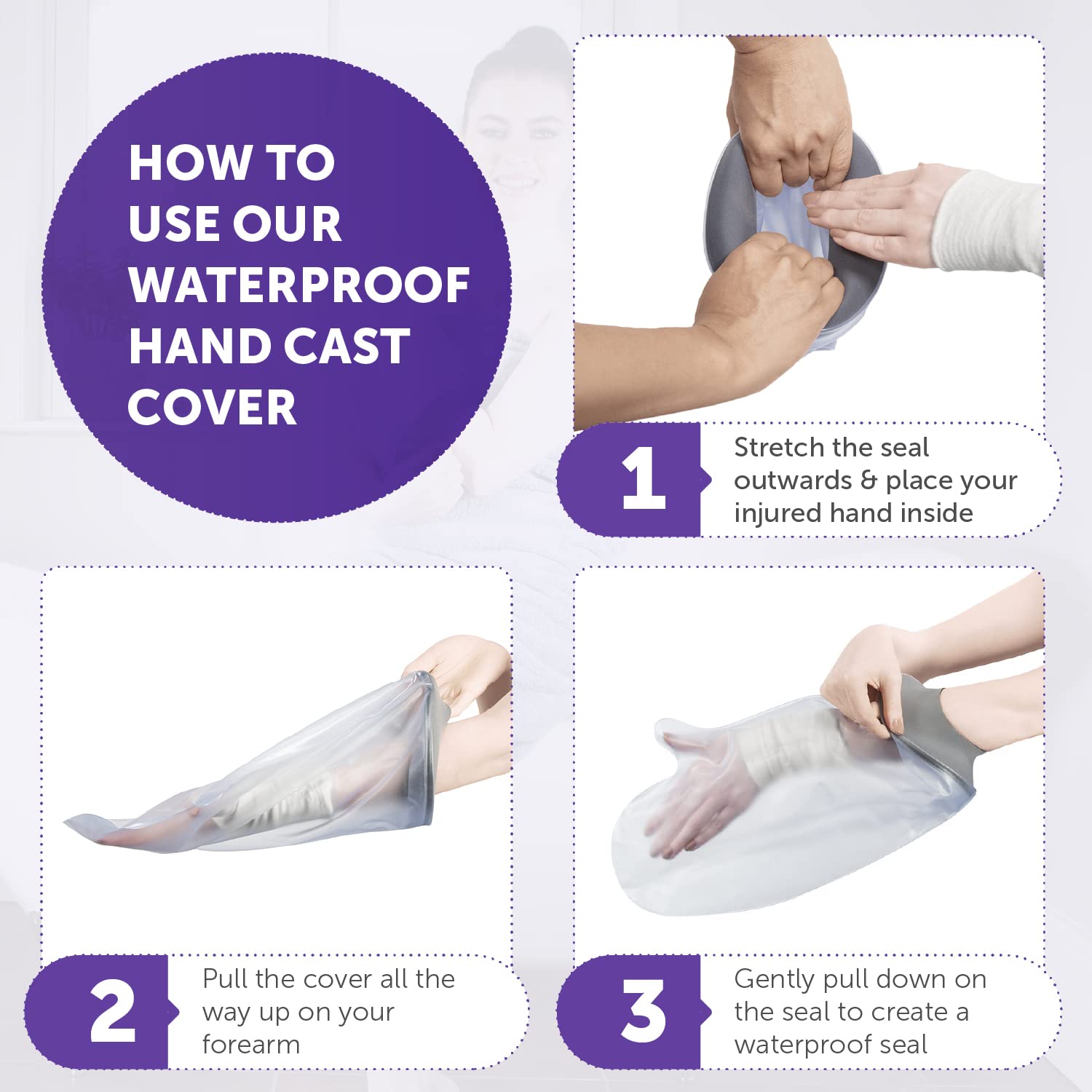 HOW TO USE OUR WATERPROOF HAND CAST COVER

1

Stretch the seal outwards & place your injured hand inside

2

Pull the cover all the way up on your forearm

3

Gently pull down on the seal to create a waterproof seal