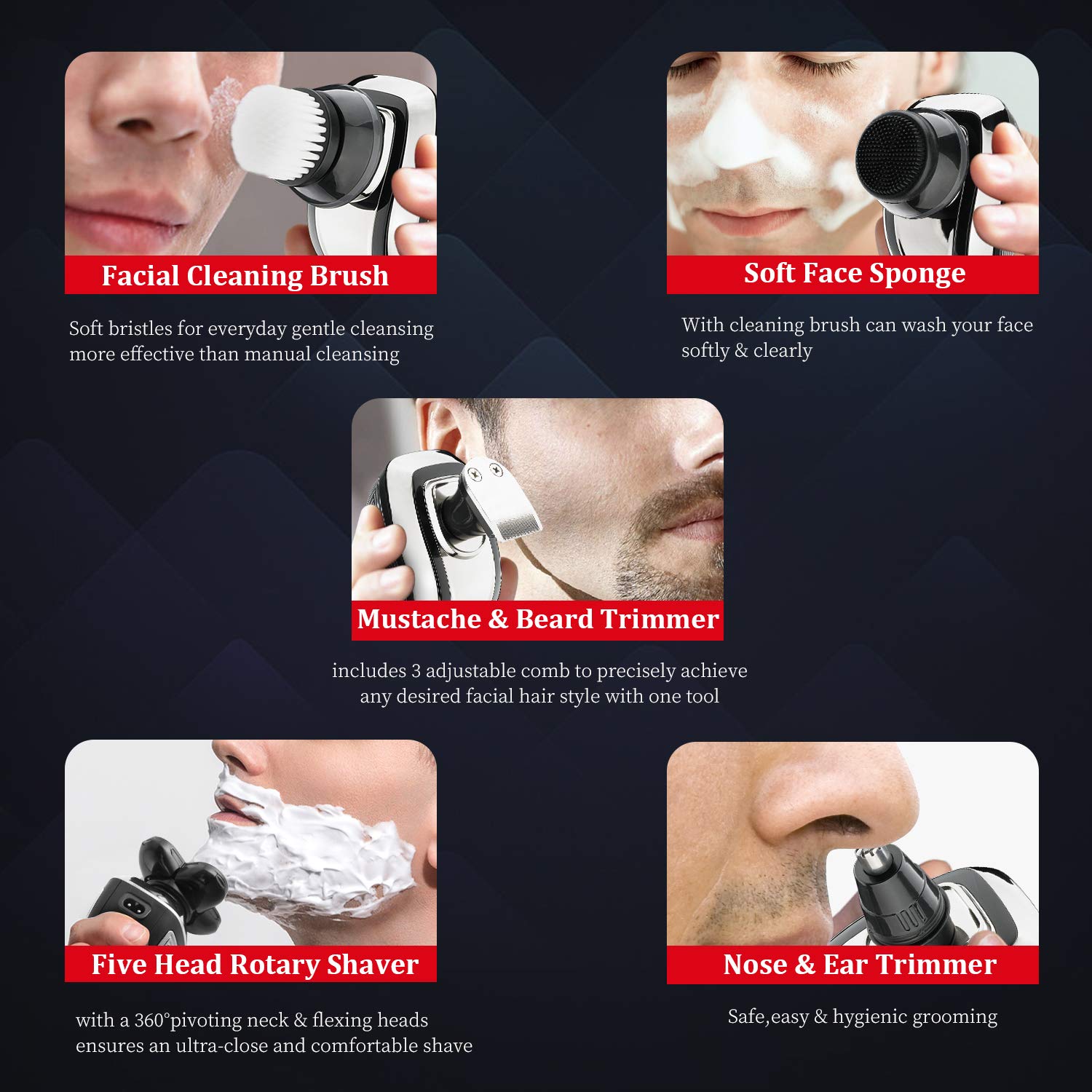 Facial Cleaning Brush

Soft bristles for everyday gentle cleansing more effective than manual cleansing

Soft Face Sponge

With cleaning brush can wash your face softly & clearly

Mustache & Beard Trimmer

includes 3 adjustable comb to precisely achieve any desired facial hair style with one tool

Five Head Rotary Shaver

with a 360°pivoting neck & flexing heads ensures an ultra-close and comfortable shave

Nose & Ear Trimmer

Safe,easy & hygienic grooming