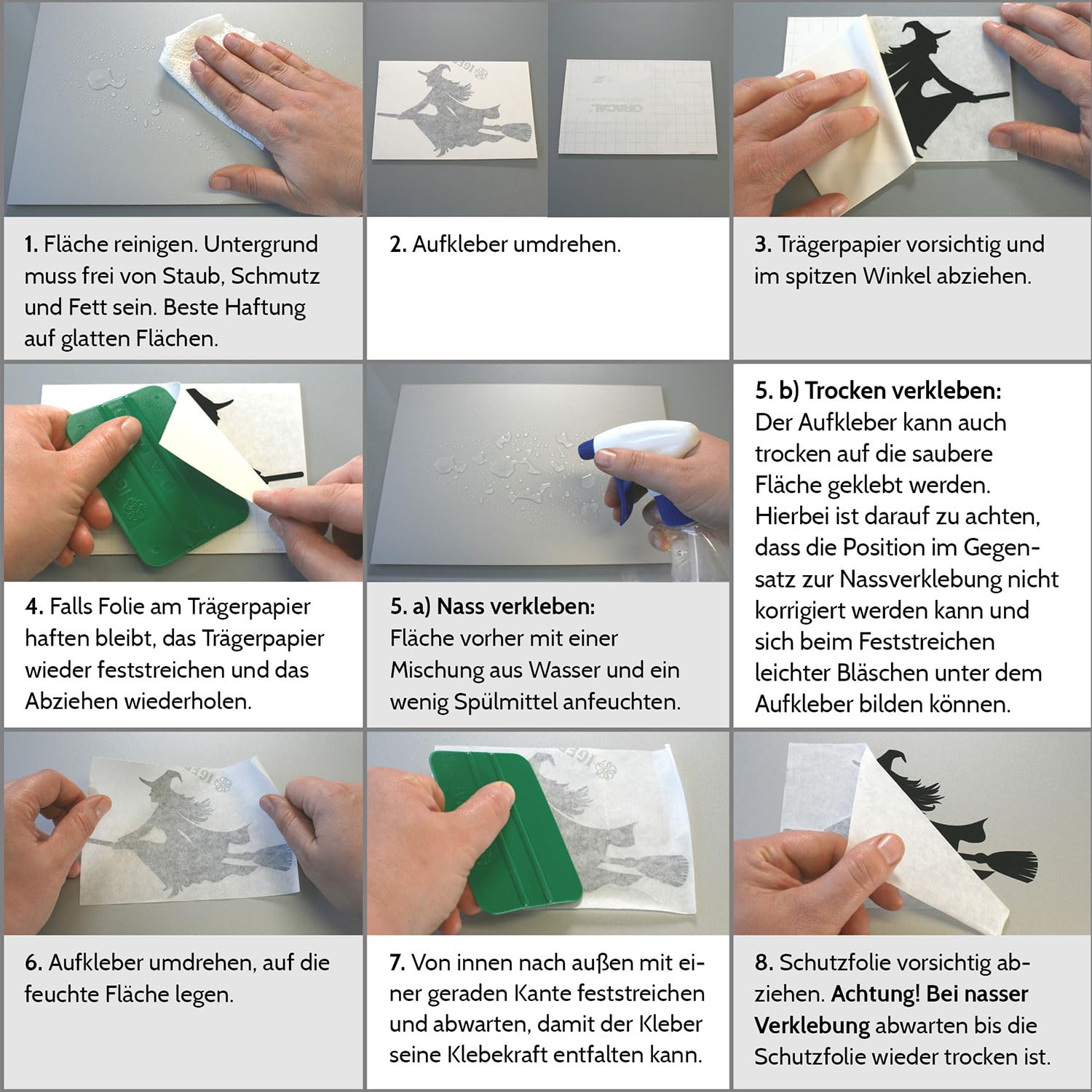 1. Fläche reinigen. Untergrund muss frei von Staub, Schmutz und Fett sein. Beste Haftung auf glatten Flächen.

2. Aufkleber umdrehen.

3. Trägerpapier vorsichtig und im spitzen Winkel abziehen.

4. Falls Folie am Trägerpapier haften bleibt, das Trägerpapier wieder feststreichen und das Abziehen wiederholen.

5. a) Nass verkleben: Fläche vorher mit einer Mischung aus Wasser und ein wenig Spülmittel anfeuchten.

5. b) Trocken verkleben: Der Aufkleber kann auch trocken auf die saubere Fläche geklebt werden. Hierbei ist darauf zu achten, dass die Position im Gegensatz zur Nassverklebung nicht korrigiert werden kann und sich beim Feststreichen leichter Bläschen unter dem Aufkleber bilden können.

6. Aufkleber umdrehen, auf die feuchte Fläche legen.

7. Von innen nach außen mit einer geraden Kante feststreichen und abwarten, damit der Kleber seine Klebekraft entfalten kann.

8. Schutzfolie vorsichtig abziehen. Achtung! Bei nasser Verklebung abwarten bis die Schutzfolie wieder trocken ist.